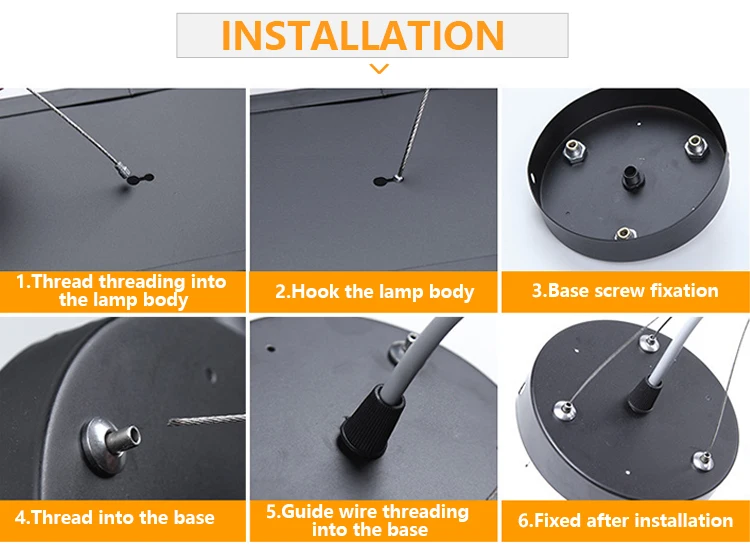 INSTALLATION

1.Thread threading into the lamp body

2.Hook the lamp body

3.Base screw fixation

4.Thread into the base

5.Guide wire threading into the base

6.Fixed after installation