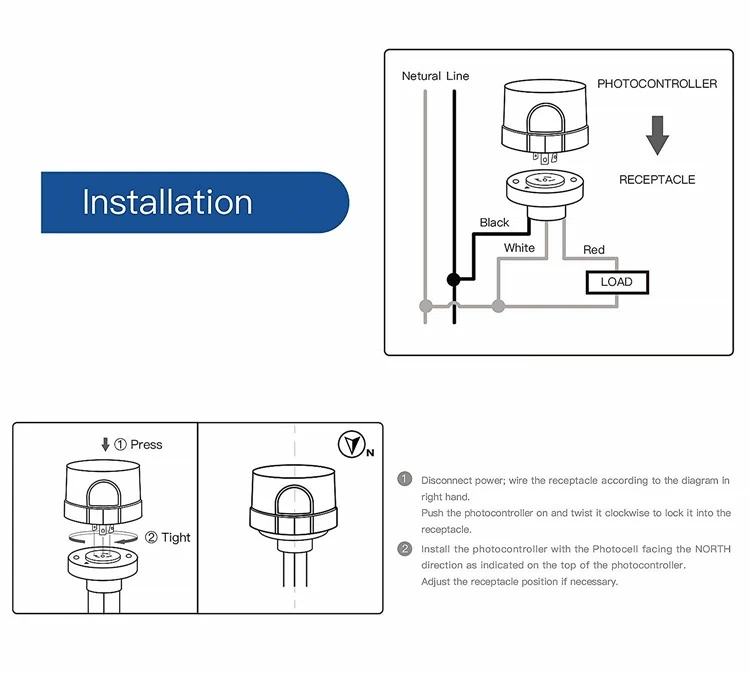 Installation

Netural Line

PHOTOCONTROLLER

RECEPTACLE

Black

White

Red

LOAD

① Press

② Tight

N

① Disconnect power; wire the receptacle according to the diagram in right hand.
Push the photocontroller on and twist it clockwise to lock it into the receptacle.

② Install the photocontroller with the Photocell facing the NORTH direction as indicated on the top of the photocontroller.
Adjust the receptacle position if necessary.