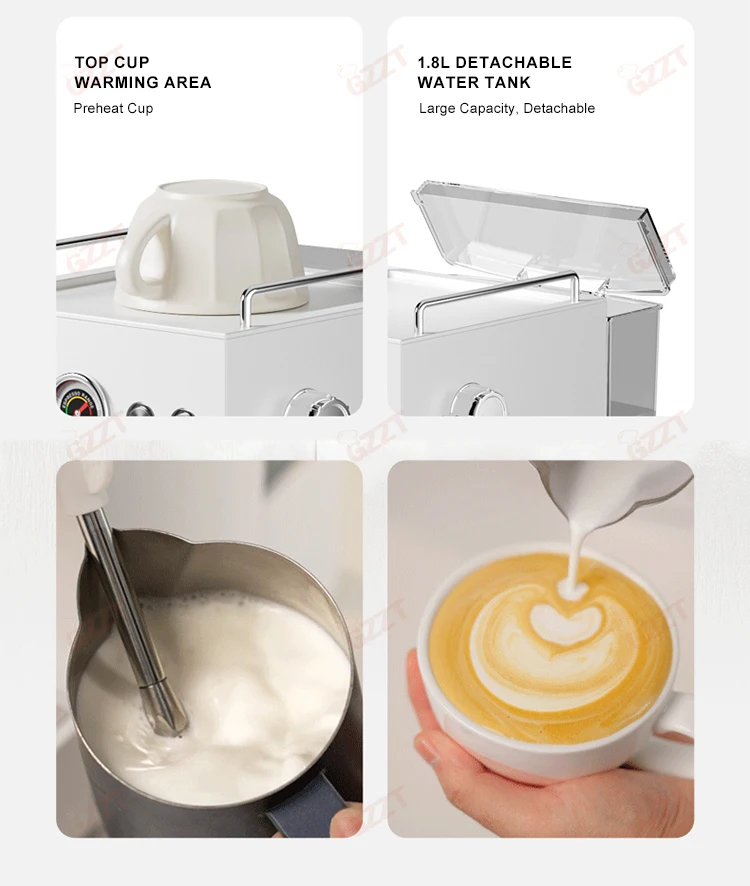 TOP CUP WARMING AREA

Preheat Cup

1.8L DETACHABLE WATER TANK

Large Capacity, Detachable

GZZT