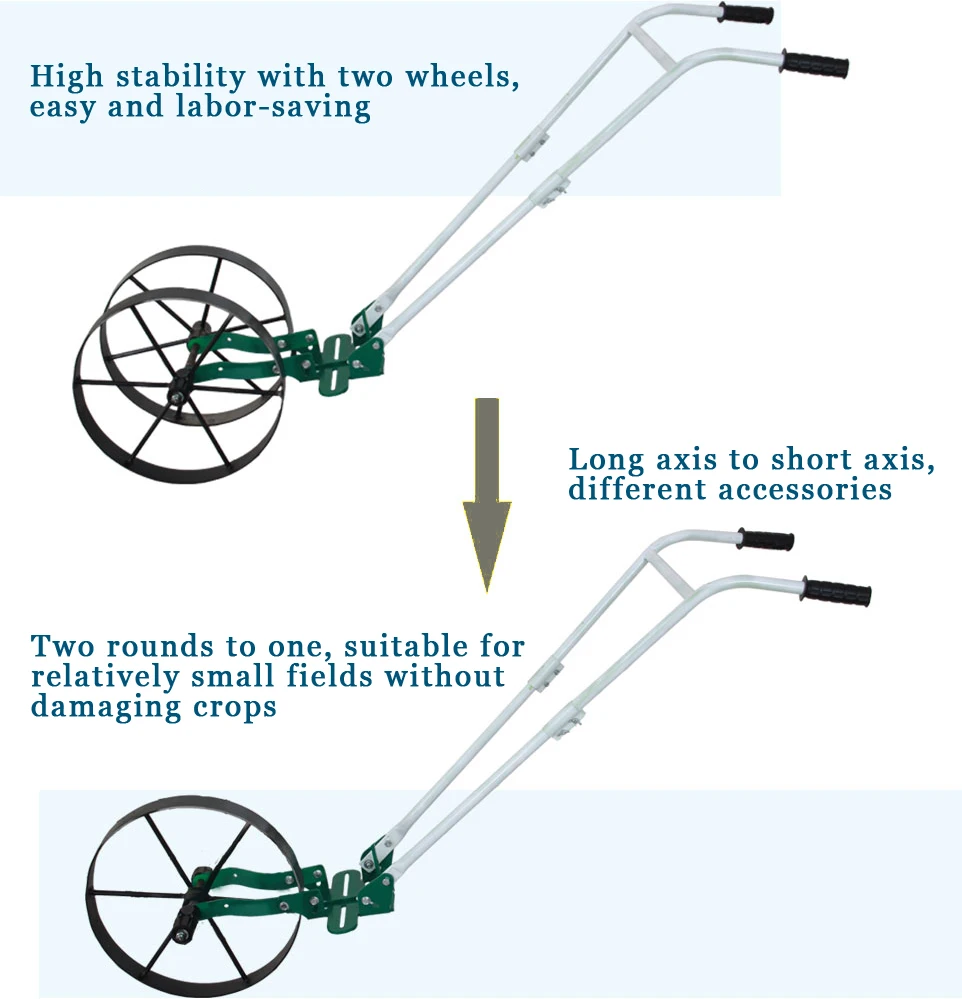 High stability with two wheels, easy and labor-saving

Long axis to short axis, different accessories

Two rounds to one, suitable for relatively small fields without damaging crops