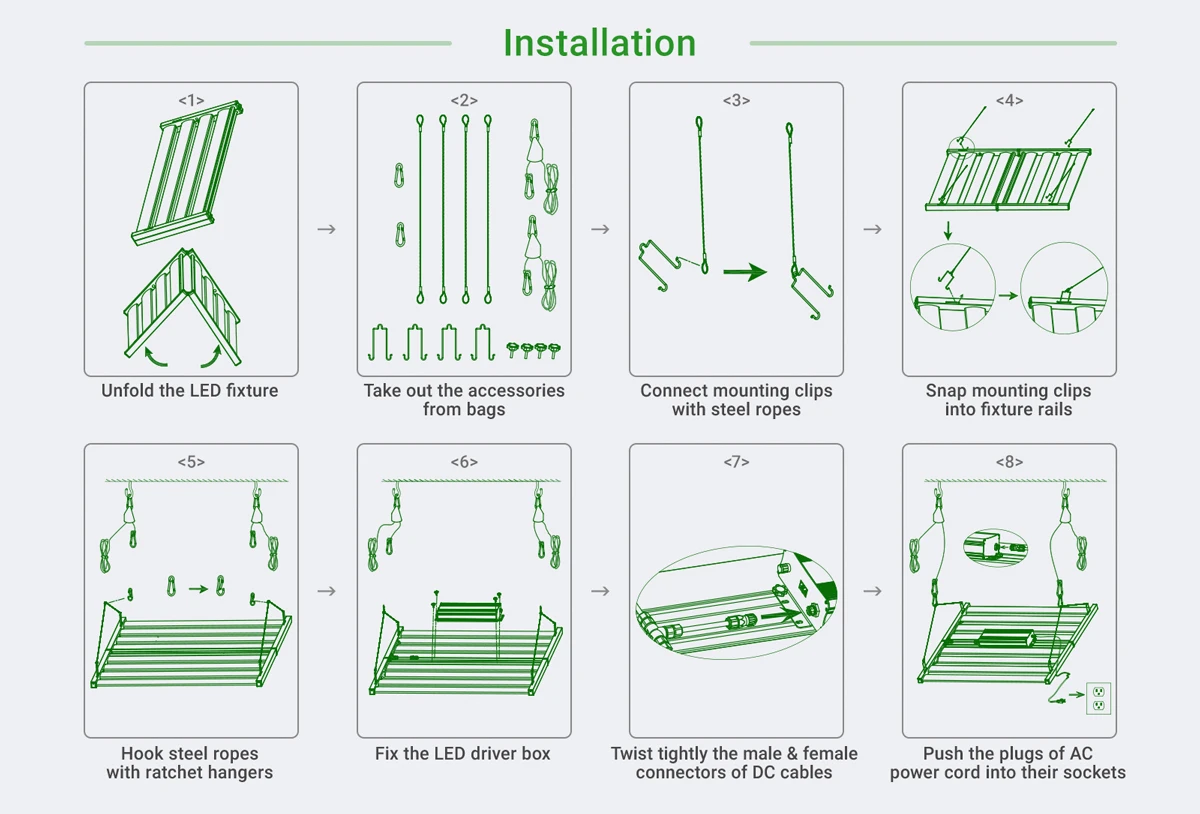 Installation

<1>
Unfold the LED fixture

<2>
Take out the accessories from bags

<3>
Connect mounting clips with steel ropes

<4>
Snap mounting clips into fixture rails

<5>
Hook steel ropes with ratchet hangers

<6>
Fix the LED driver box

<7>
Twist tightly the male & female connectors of DC cables

<8>
Push the plugs of AC power cord into their sockets