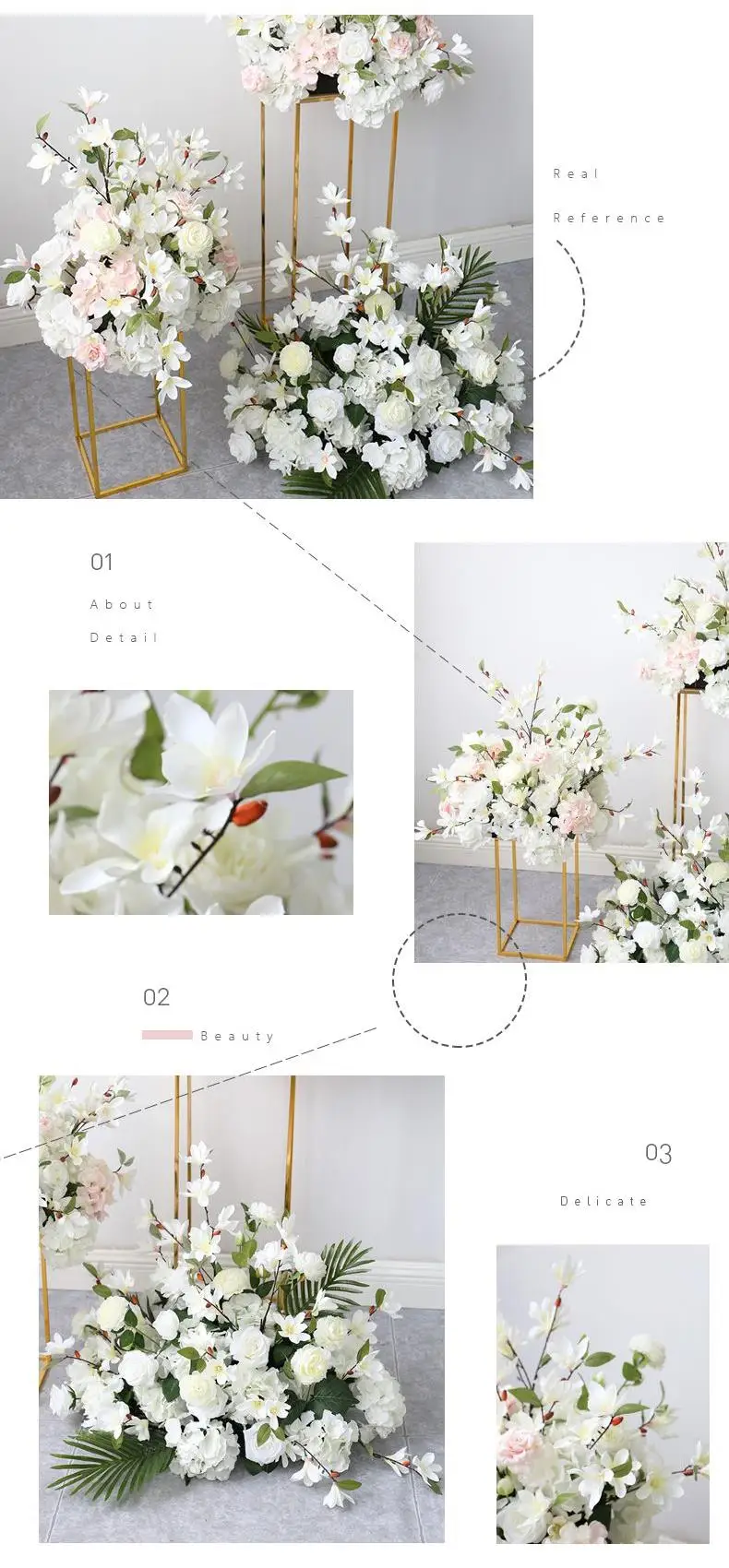 Real

Reference

01

About

Detail

02

Beauty

03

Delicate