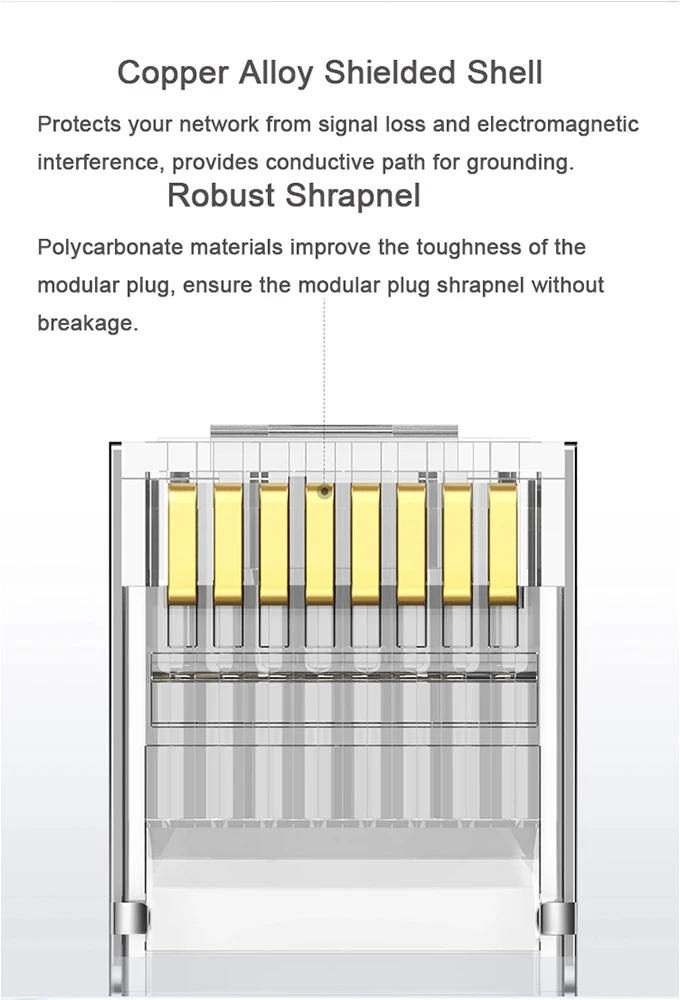 Copper Alloy Shielded Shell

Protects your network from signal loss and electromagnetic interference, provides conductive path for grounding.

Robust Shrapnel

Polycarbonate materials improve the toughness of the modular plug, ensure the modular plug shrapnel without breakage.