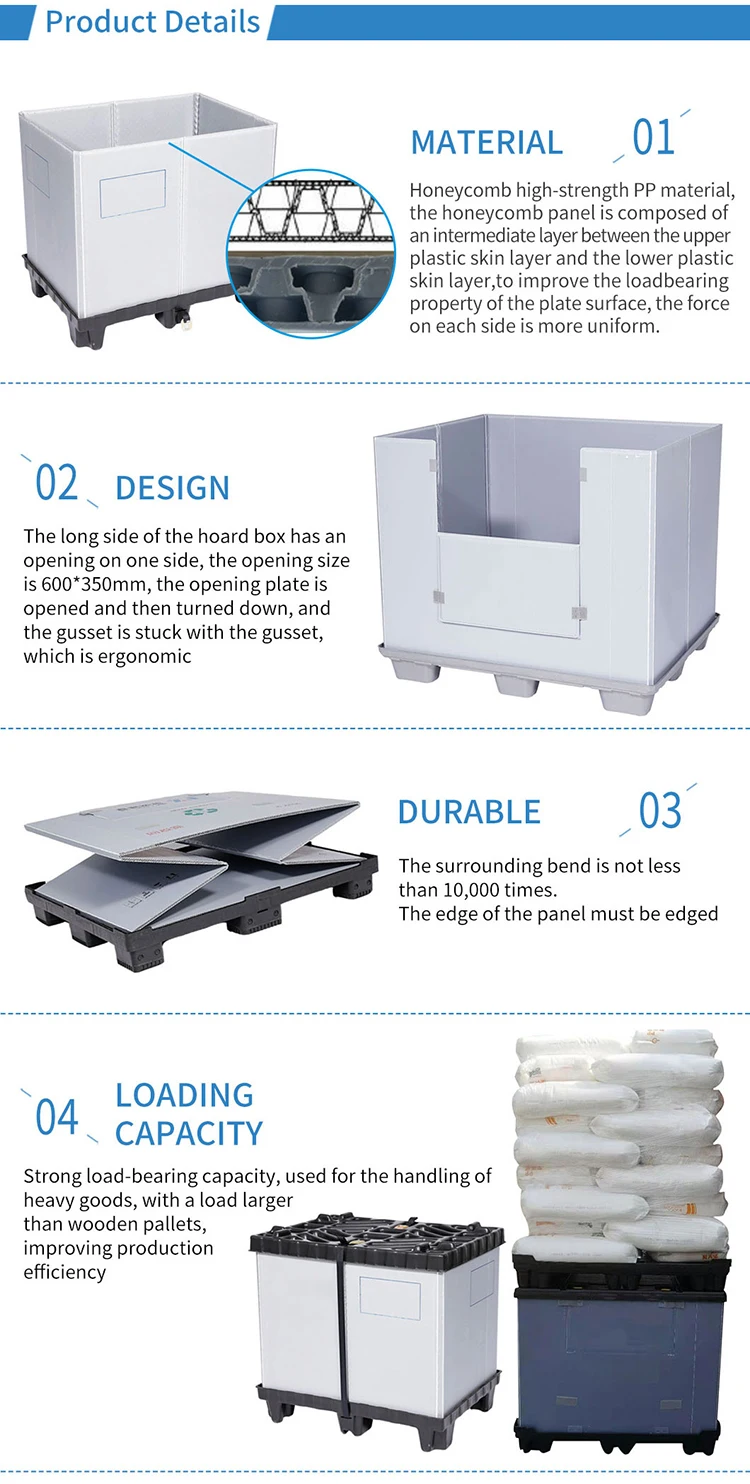 Product Details

MATERIAL 01

Honeycomb high-strength PP material, the honeycomb panel is composed of an intermediate layer between the upper plastic skin layer and the lower plastic skin layer,to improve the loadbearing property of the plate surface, the force on each side is more uniform.

02 DESIGN

The long side of the hoard box has an opening on one side, the opening size is 600*350mm, the opening plate is opened and then turned down, and the gusset is stuck with the gusset, which is ergonomic

DURABLE 03

The surrounding bend is not less than 10,000 times.
The edge of the panel must be edged

04 LOADING CAPACITY

Strong load-bearing capacity, used for the handling of heavy goods, with a load larger than wooden pallets, improving production efficiency