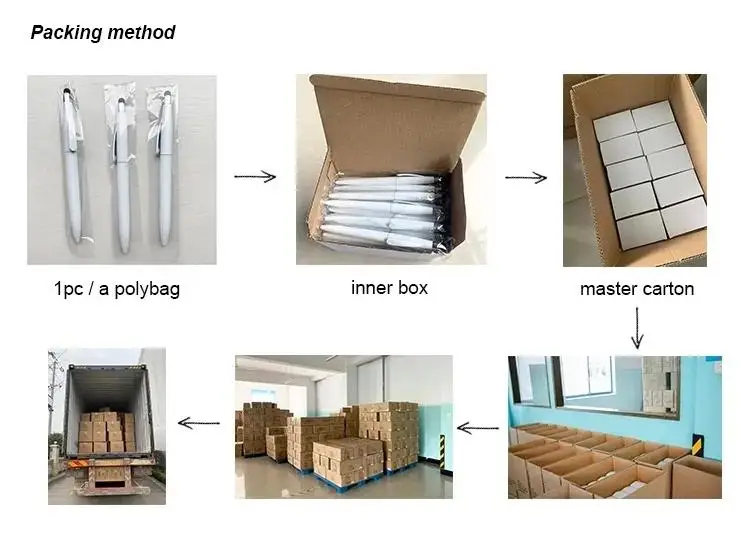 Packing method

1pc / a polybag

inner box

master carton