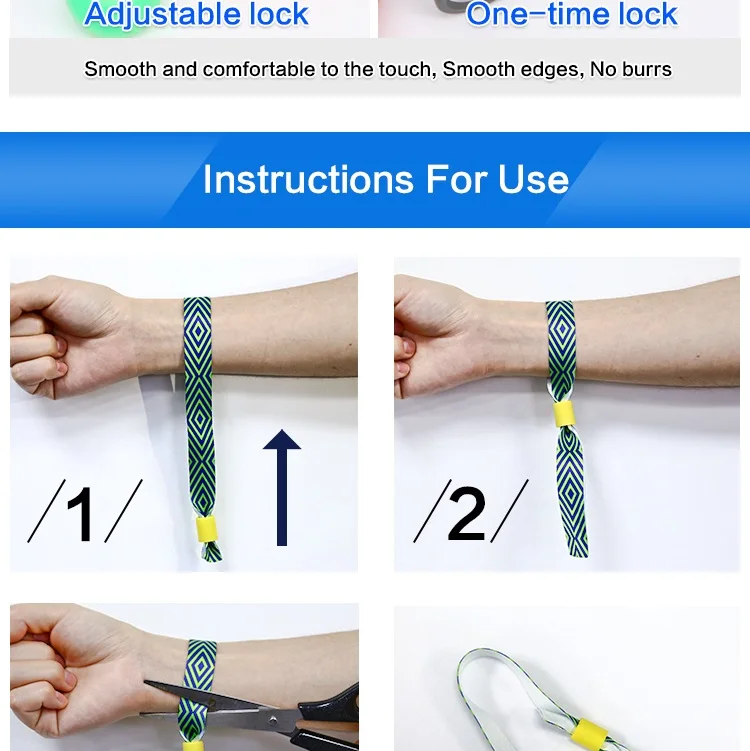 Adjustable lock
One-time lock

Smooth and comfortable to the touch, Smooth edges, No burrs

Instructions For Use

/1/

/2/