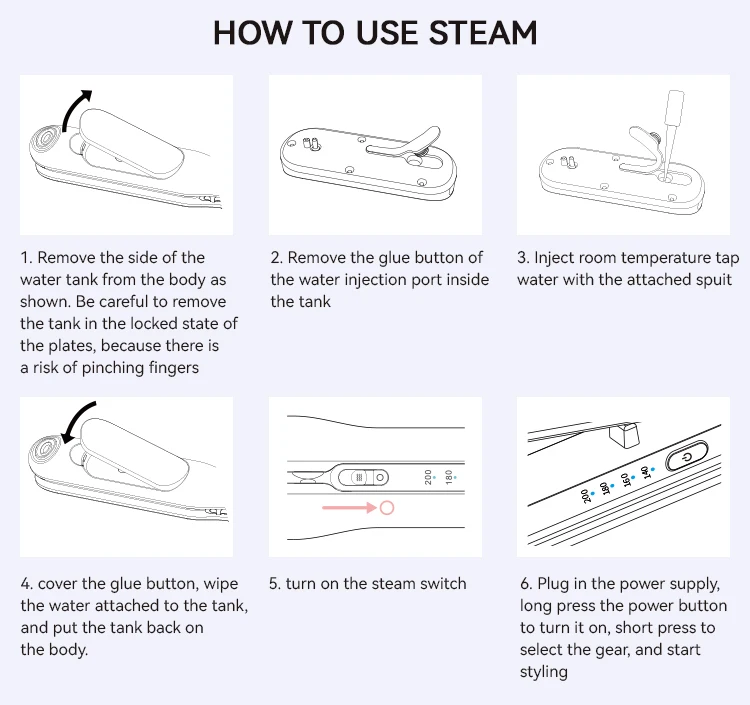 HOW TO USE STEAM

1. Remove the side of the water tank from the body as shown. Be careful to remove the tank in the locked state of the plates, because there is a risk of pinching fingers

2. Remove the glue button of the water injection port inside the tank

3. Inject room temperature tap water with the attached spuit

200 180

200 180 160 140

4. cover the glue button, wipe the water attached to the tank, and put the tank back on the body.

5. turn on the steam switch

6. Plug in the power supply, long press the power button to turn it on, short press to select the gear, and start styling