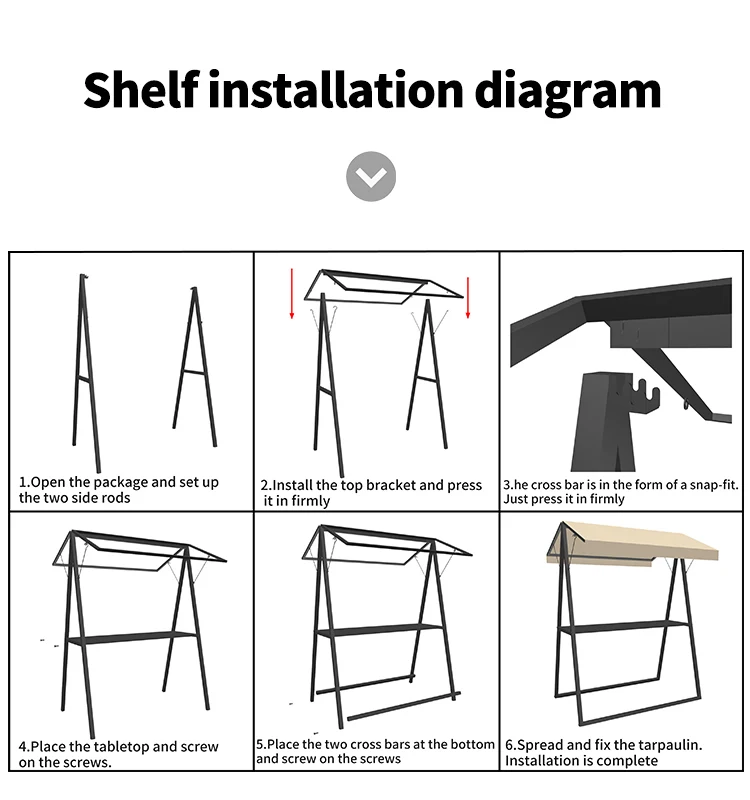 Shelf installation diagram

1.Open the package and set up the two side rods

2.Install the top bracket and press it in firmly

3.he cross bar is in the form of a snap-fit. Just press it in firmly

4.Place the tabletop and screw on the screws.

5.Place the two cross bars at the bottom and screw on the screws

6.Spread and fix the tarpaulin. Installation is complete