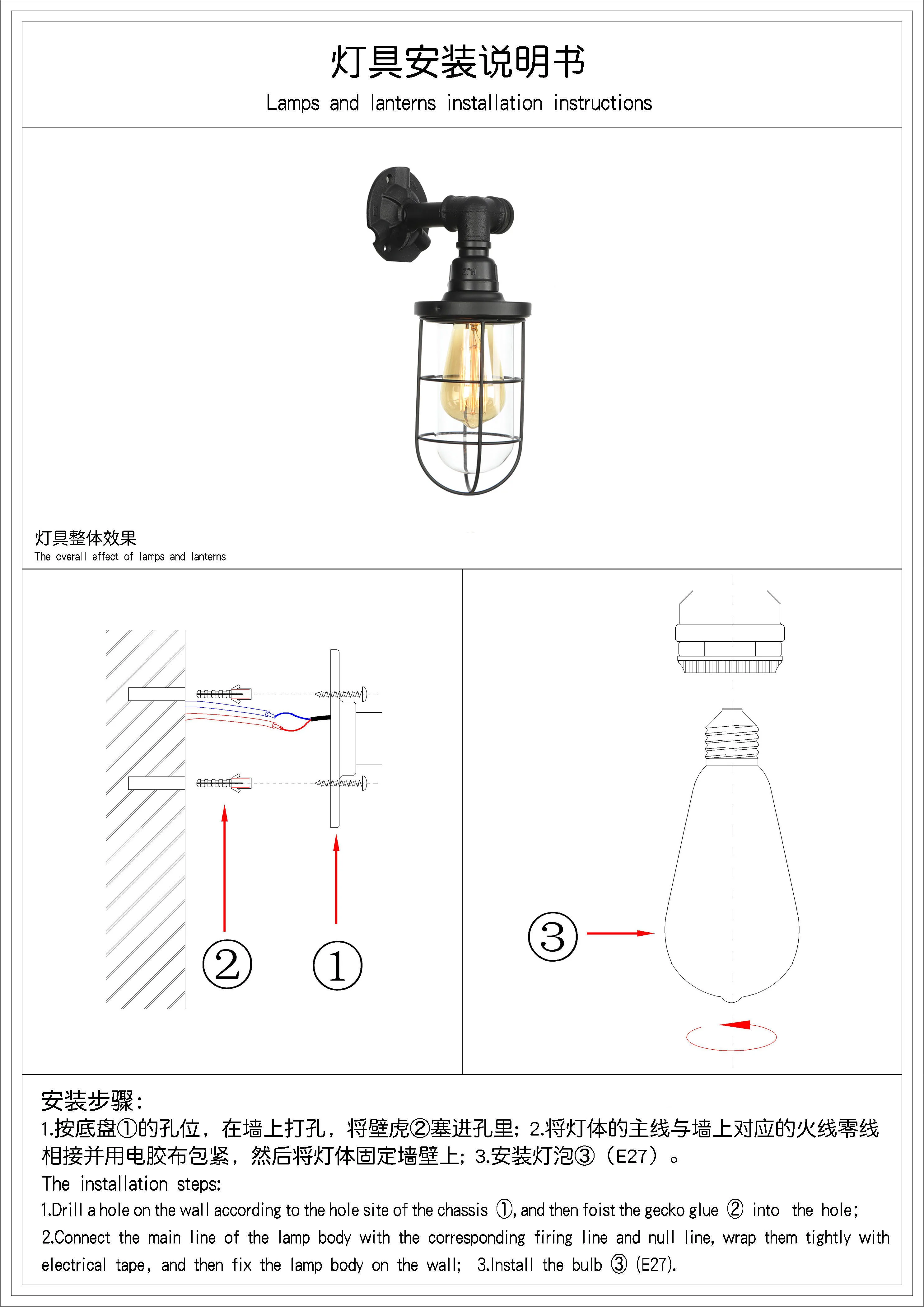 灯具安装说明书
Lamps and lanterns installation instructions

灯具整体效果
The overall effect of lamps and lanterns

②
①
③

安装步骤：
1.按底盘①的孔位，在墙上打孔，将壁虎②塞进孔里；2.将灯体的主线与墙上对应的火线零线相接并用电胶布包紧，然后将灯体固定墙壁上；3.安装灯泡③（E27）。
The installation steps:
1.Drill a hole on the wall according to the hole site of the chassis ①, and then foist the gecko glue ② into the hole;
2.Connect the main line of the lamp body with the corresponding firing line and null line, wrap them tightly with electrical tape, and then fix the lamp body on the wall; 3.Install the bulb ③ (E27).