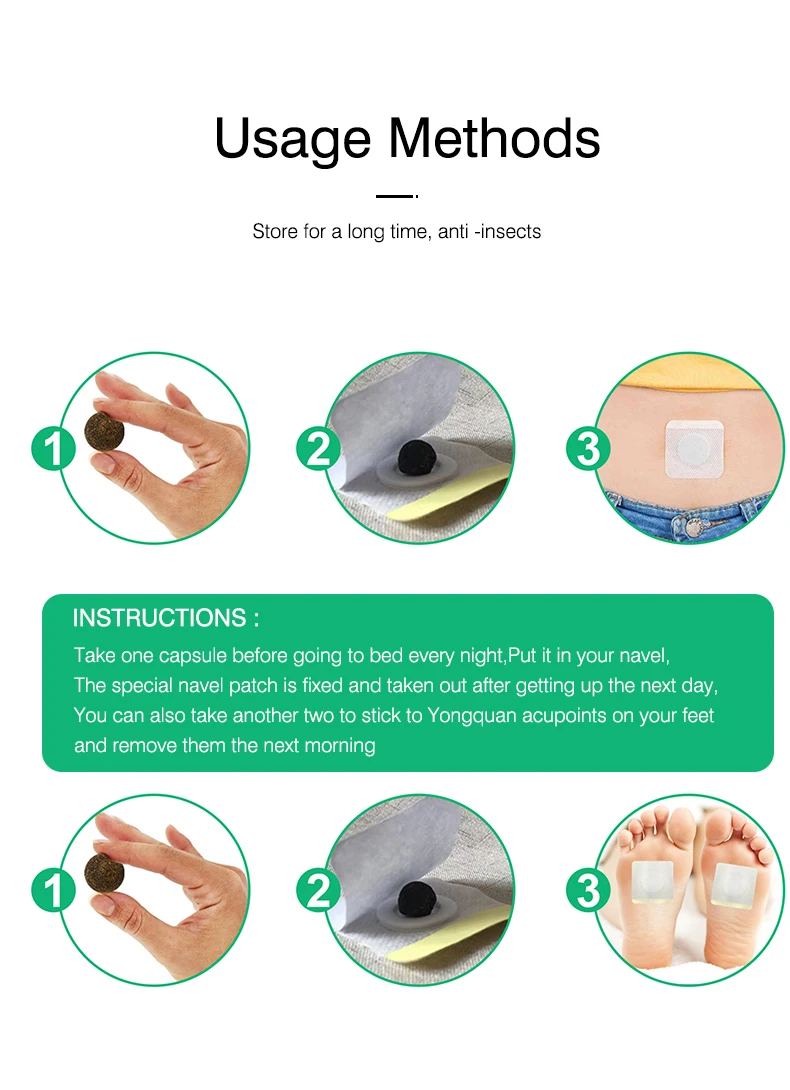 Usage Methods

Store for a long time, anti -insects

1

2

3

INSTRUCTIONS :

Take one capsule before going to bed every night,Put it in your navel, The special navel patch is fixed and taken out after getting up the next day, You can also take another two to stick to Yongquan acupoints on your feet and remove them the next morning

1

2

3