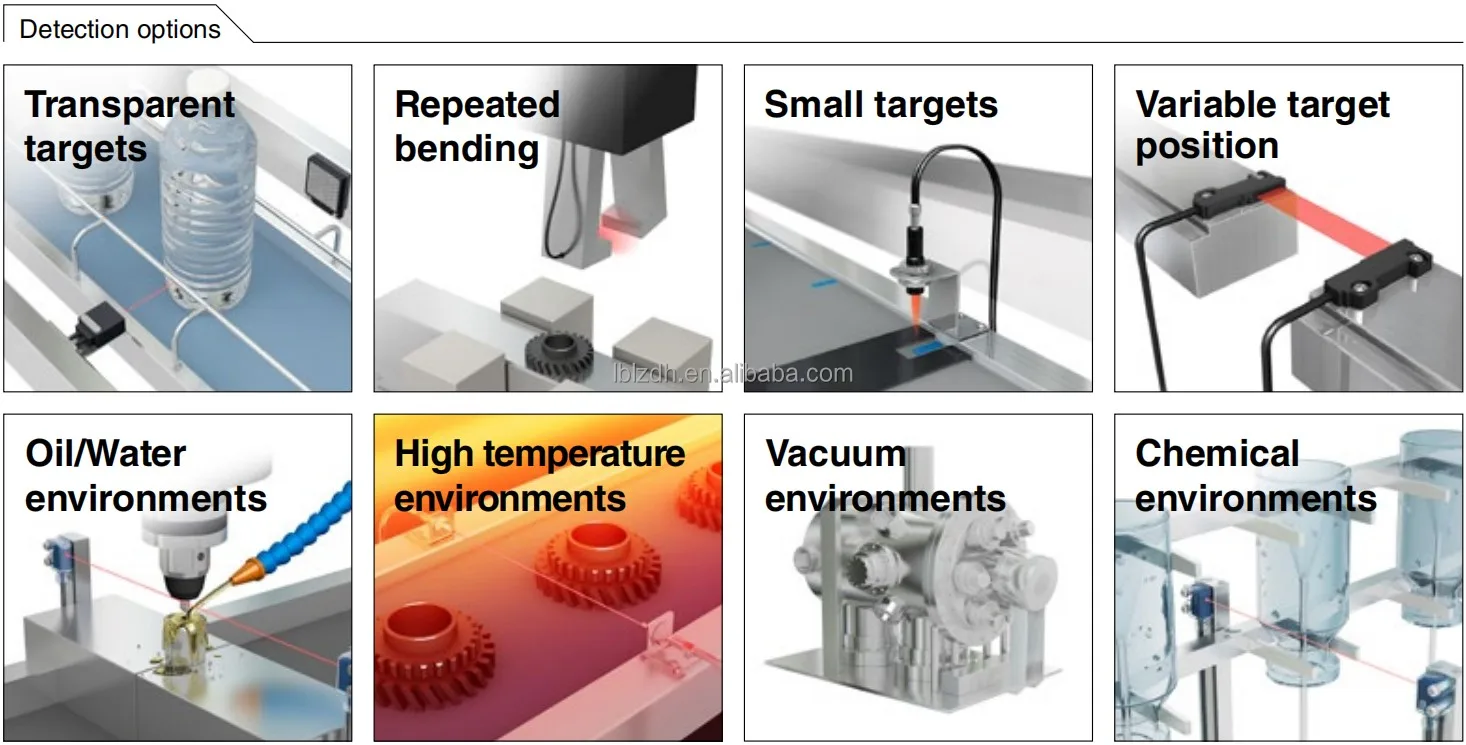 Detection options

Transparent targets

Repeated bending

Small targets

Variable target position

lblzdh.en.alibaba.com

Oil/Water environments

High temperature environments

Vacuum environments

Chemical environments