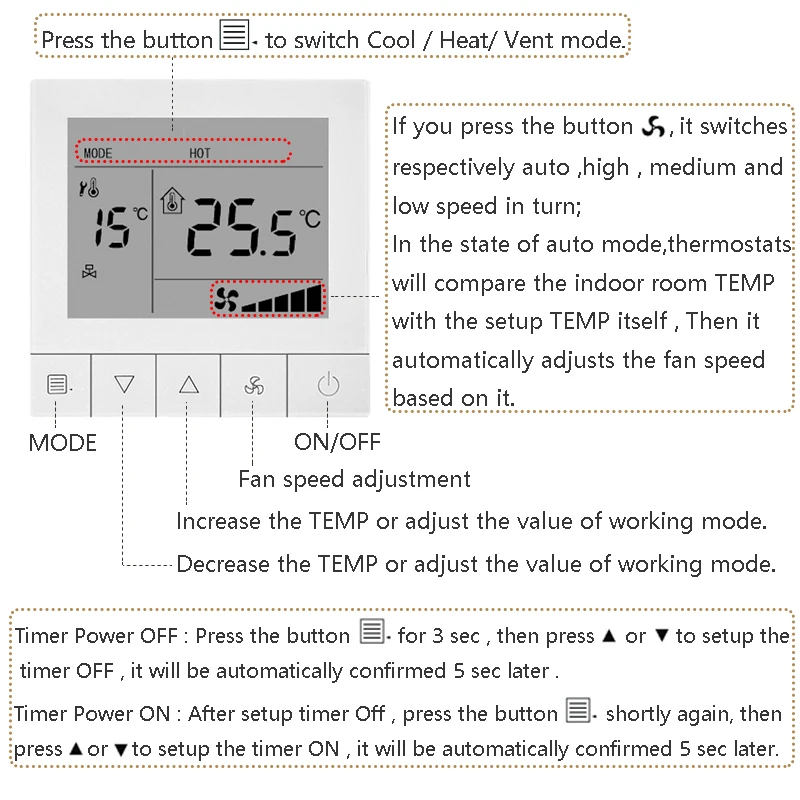 Press the button to switch Cool / Heat/ Vent mode.

MODE HOT

15 °C

25.5 °C

If you press the button , it switches respectively auto ,high , medium and low speed in turn;
In the state of auto mode,thermostats will compare the indoor room TEMP with the setup TEMP itself , Then it automatically adjusts the fan speed based on it.

MODE

ON/OFF

Fan speed adjustment

Increase the TEMP or adjust the value of working mode.

Decrease the TEMP or adjust the value of working mode.

Timer Power OFF : Press the button for 3 sec , then press ▲ or ▼ to setup the timer OFF , it will be automatically confirmed 5 sec later .

Timer Power ON : After setup timer Off , press the button shortly again, then press ▲ or ▼ to setup the timer ON , it will be automatically confirmed 5 sec later.