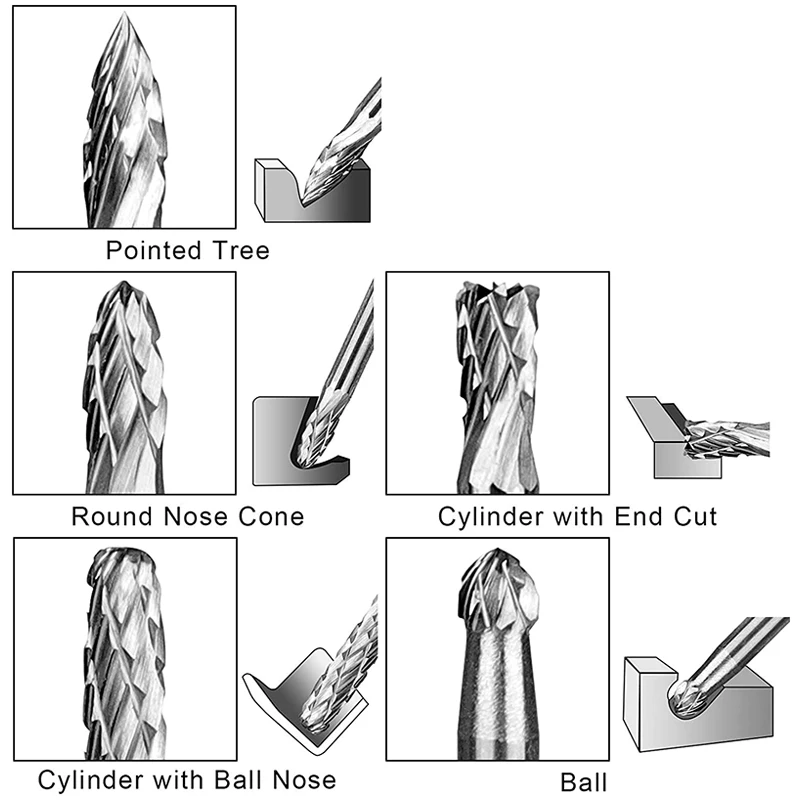 Pointed Tree

Round Nose Cone

Cylinder with End Cut

Cylinder with Ball Nose

Ball