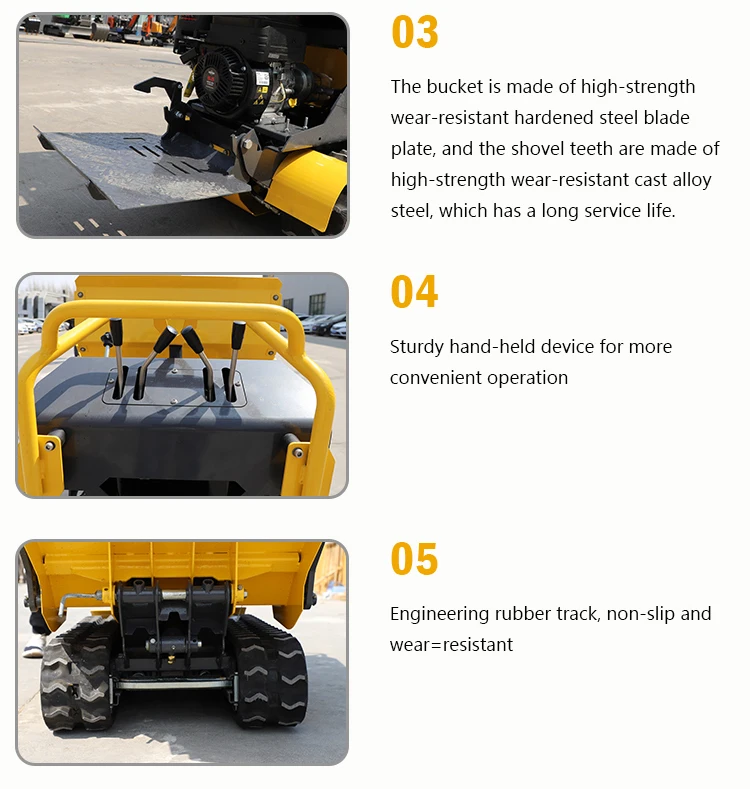 03

The bucket is made of high-strength wear-resistant hardened steel blade plate, and the shovel teeth are made of high-strength wear-resistant cast alloy steel, which has a long service life.

04

Sturdy hand-held device for more convenient operation

05

Engineering rubber track, non-slip and wear=resistant