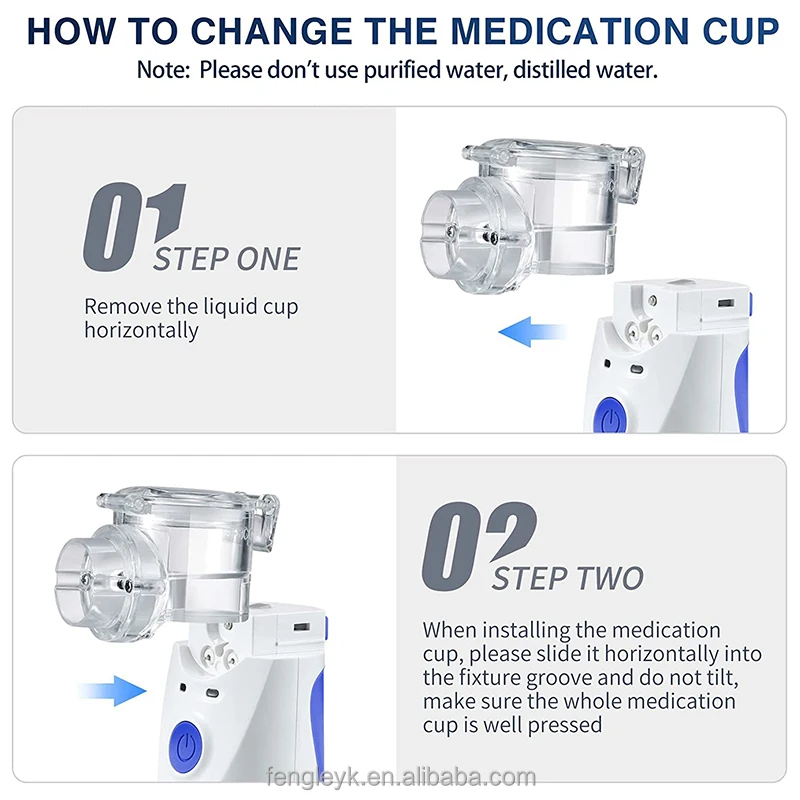 HOW TO CHANGE THE MEDICATION CUP

Note: Please don't use purified water, distilled water.

01
STEP ONE

Remove the liquid cup horizontally

02
STEP TWO

When installing the medication cup, please slide it horizontally into the fixture groove and do not tilt, make sure the whole medication cup is well pressed

fengleyk.en.alibaba.com