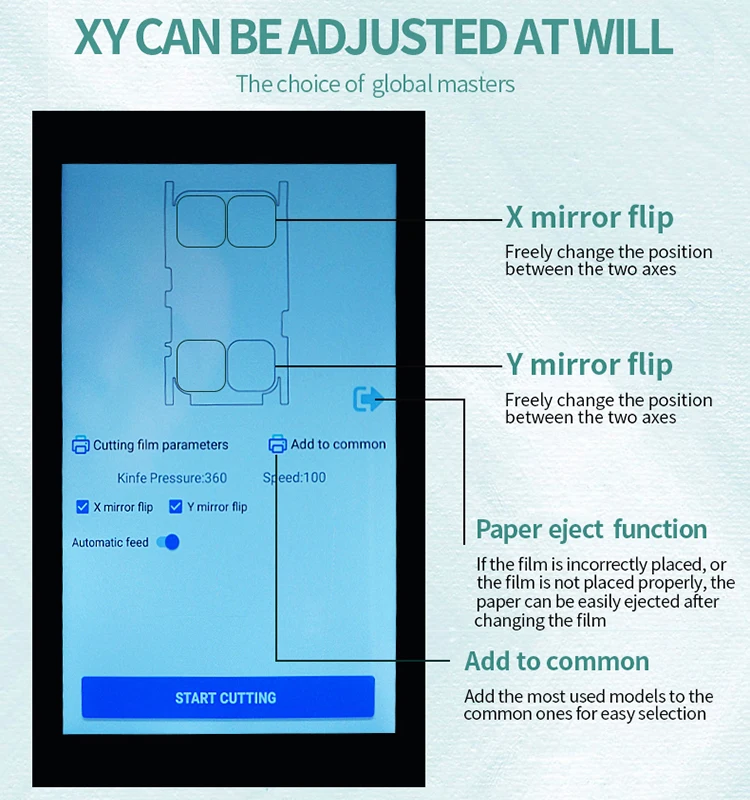 XY CAN BE ADJUSTED AT WILL

The choice of global masters

Cutting film parameters

Add to common

Kinfe Pressure:360

Speed:100

X mirror flip

Y mirror flip

Automatic feed

START CUTTING

X mirror flip

Freely change the position between the two axes

Y mirror flip

Freely change the position between the two axes

Paper eject function

If the film is incorrectly placed, or the film is not placed properly, the paper can be easily ejected after changing the film

Add to common

Add the most used models to the common ones for easy selection