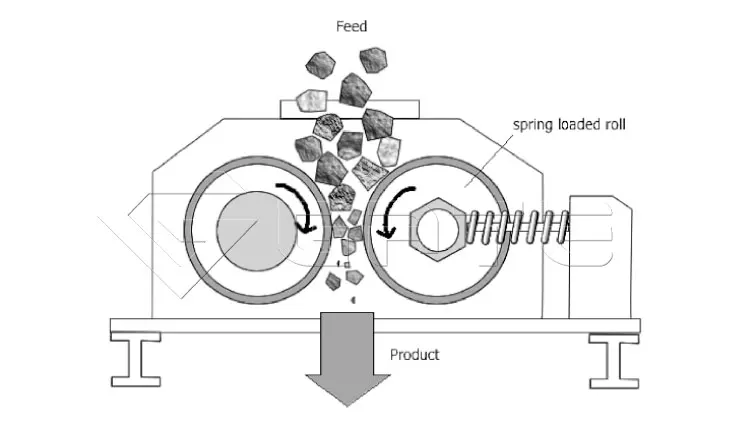 Feed

spring loaded roll

Product