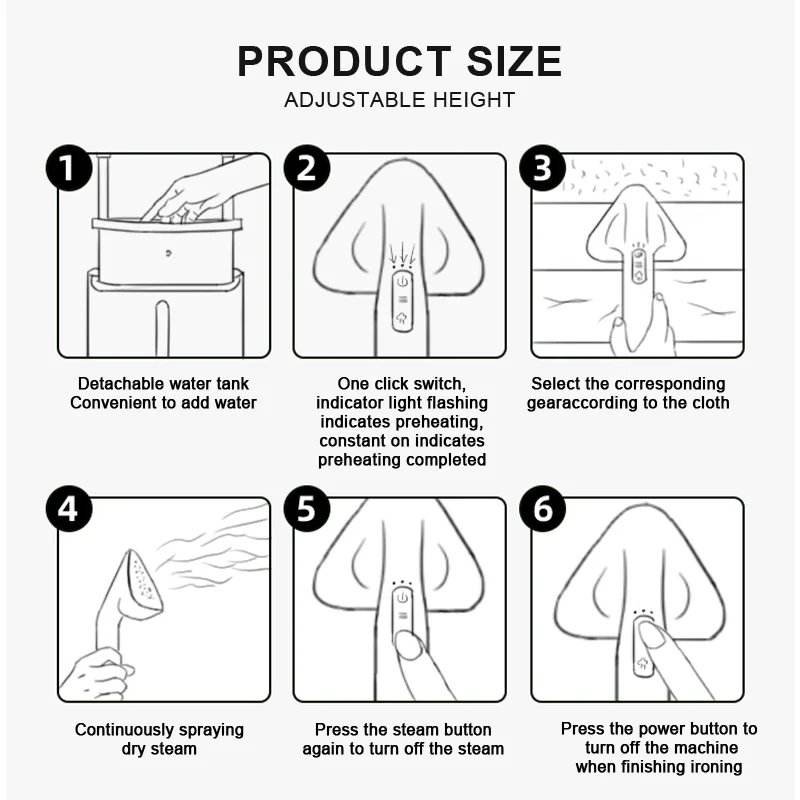 PRODUCT SIZE
ADJUSTABLE HEIGHT

1
Detachable water tank
Convenient to add water

2
One click switch, indicator light flashing indicates preheating, constant on indicates preheating completed

3
Select the corresponding gearaccording to the cloth

4
Continuously spraying dry steam

5
Press the steam button again to turn off the steam

6
Press the power button to turn off the machine when finishing ironing