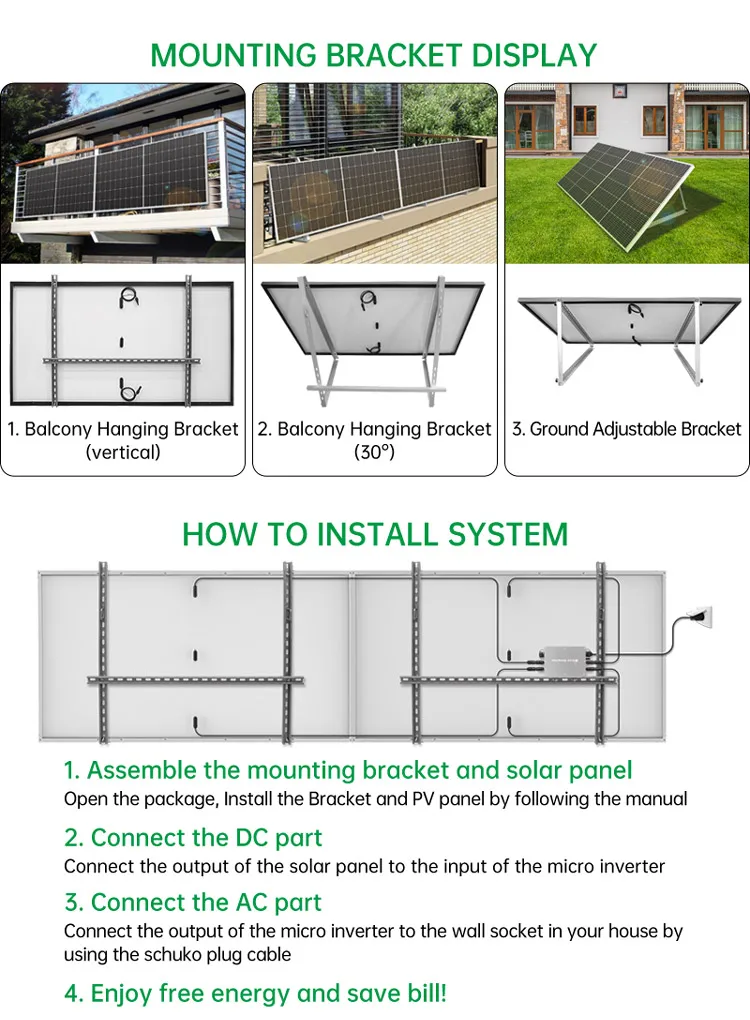 MOUNTING BRACKET DISPLAY

1. Balcony Hanging Bracket (vertical)

2. Balcony Hanging Bracket (30°)

3. Ground Adjustable Bracket

HOW TO INSTALL SYSTEM

1. Assemble the mounting bracket and solar panel
Open the package, Install the Bracket and PV panel by following the manual

2. Connect the DC part
Connect the output of the solar panel to the input of the micro inverter

3. Connect the AC part
Connect the output of the micro inverter to the wall socket in your house by using the schuko plug cable

4. Enjoy free energy and save bill!