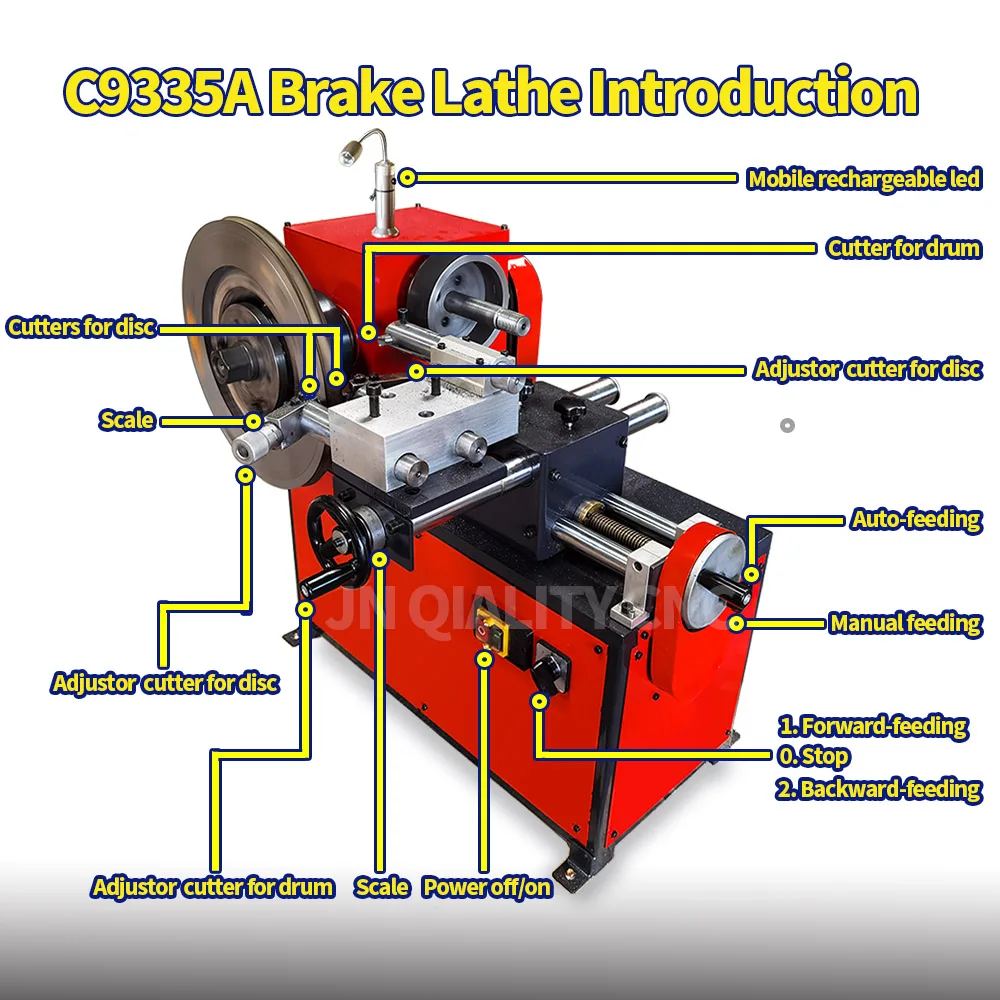 C9335A Brake Lathe Introduction

Mobile rechargeable led

Cutter for drum

Cutters for disc

Adjustor cutter for disc

Scale

Auto-feeding

Manual feeding

JN QIALITY CNC

Adjustor cutter for disc

1. Forward-feeding
0. Stop
2. Backward-feeding

Adjustor cutter for drum

Scale

Power off/on