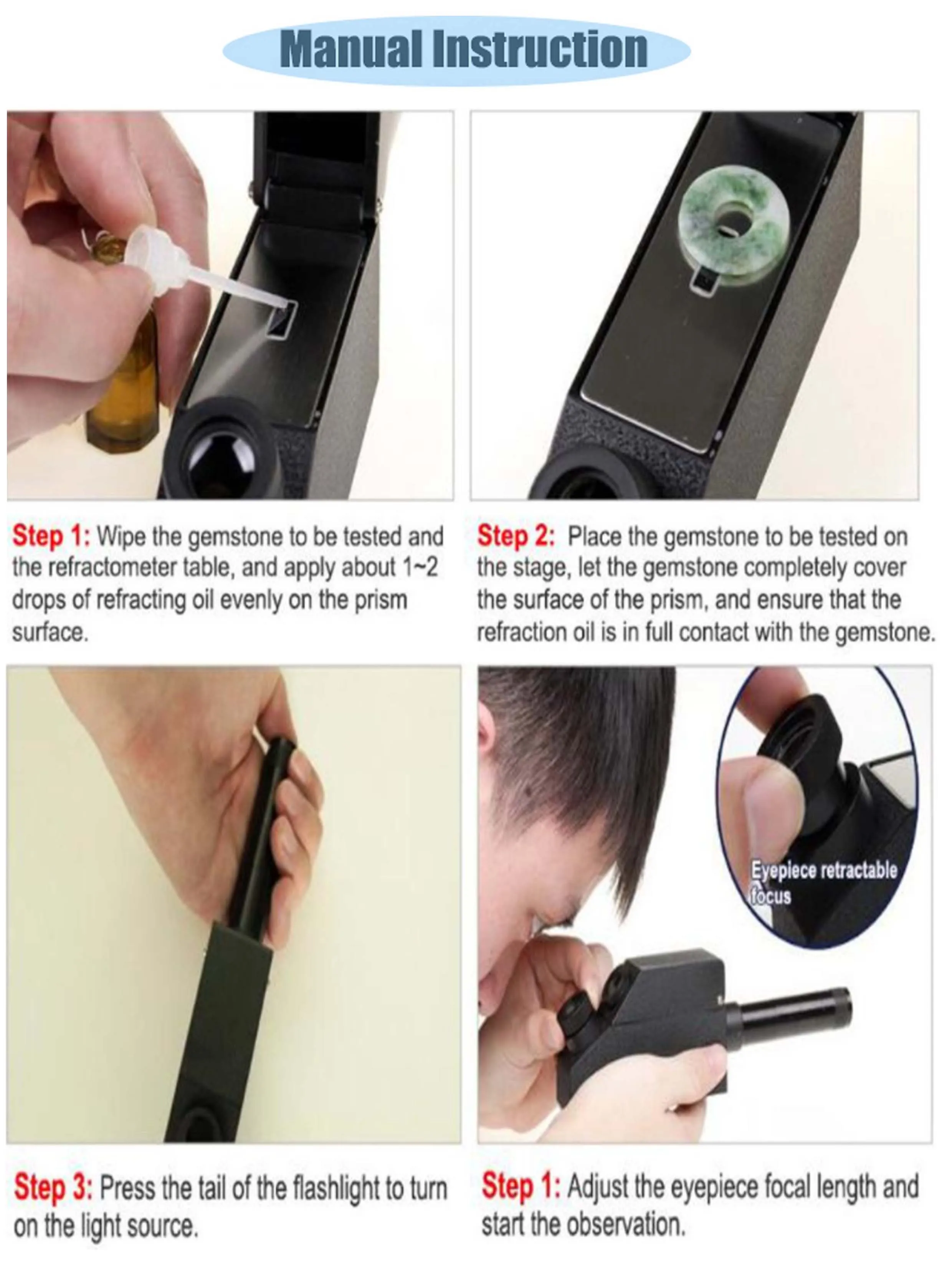 Manual Instruction

Step 1: Wipe the gemstone to be tested and the refractometer table, and apply about 1~2 drops of refracting oil evenly on the prism surface.

Step 2: Place the gemstone to be tested on the stage, let the gemstone completely cover the surface of the prism, and ensure that the refraction oil is in full contact with the gemstone.

Eyepiece retractable focus

Step 3: Press the tail of the flashlight to turn on the light source.

Step 1: Adjust the eyepiece focal length and start the observation.