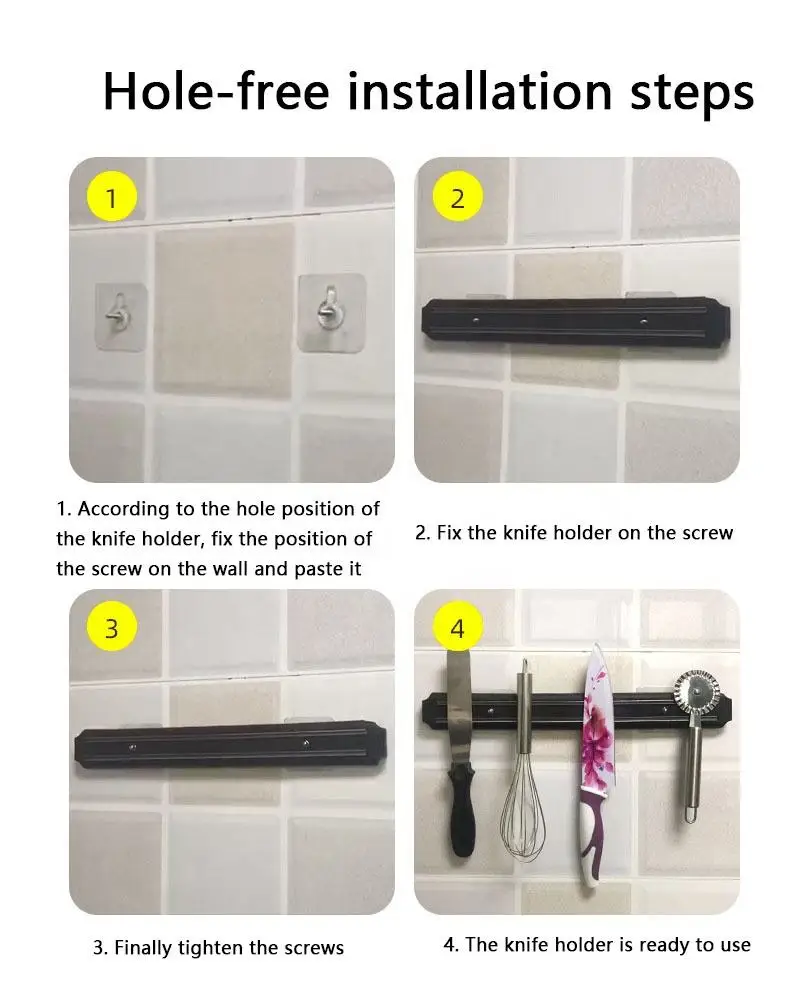 Hole-free installation steps

1

2

1. According to the hole position of the knife holder, fix the position of the screw on the wall and paste it

2. Fix the knife holder on the screw

3

4

3. Finally tighten the screws

4. The knife holder is ready to use