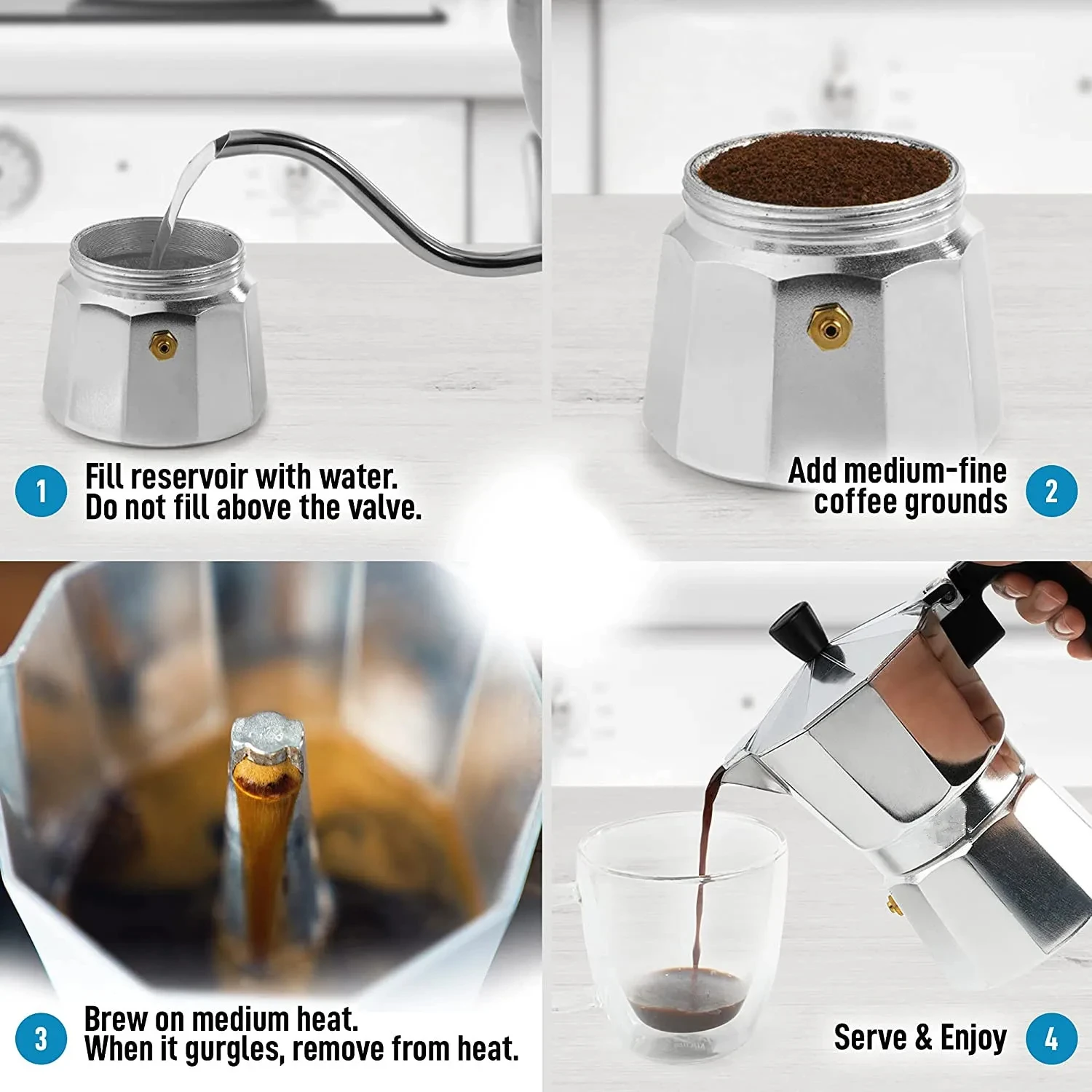 1 Fill reservoir with water.
Do not fill above the valve.

Add medium-fine coffee grounds 2

3 Brew on medium heat.
When it gurgles, remove from heat.

Serve & Enjoy 4