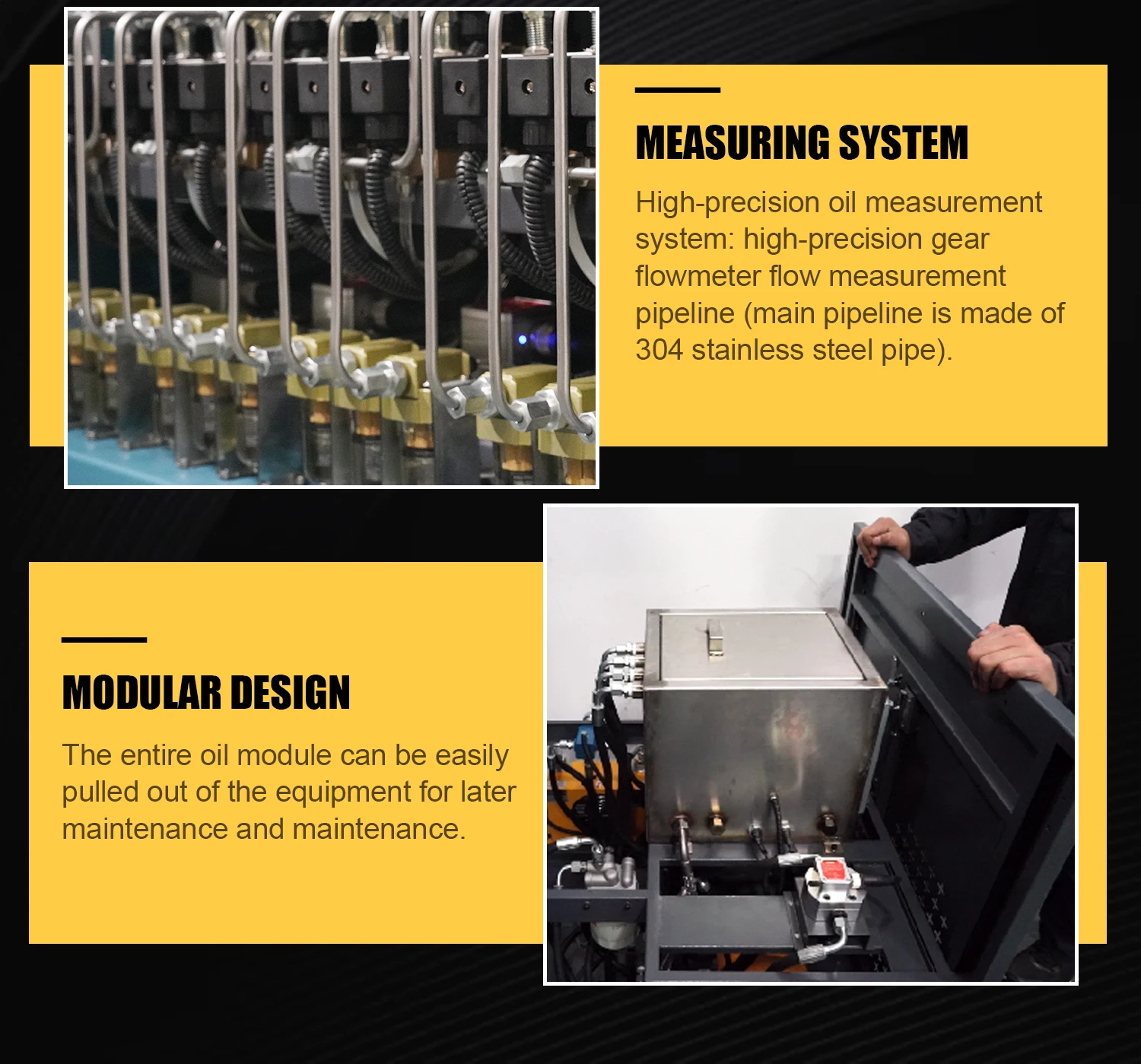 MEASURING SYSTEM

High-precision oil measurement system: high-precision gear flowmeter flow measurement pipeline (main pipeline is made of 304 stainless steel pipe).

MODULAR DESIGN

The entire oil module can be easily pulled out of the equipment for later maintenance and maintenance.