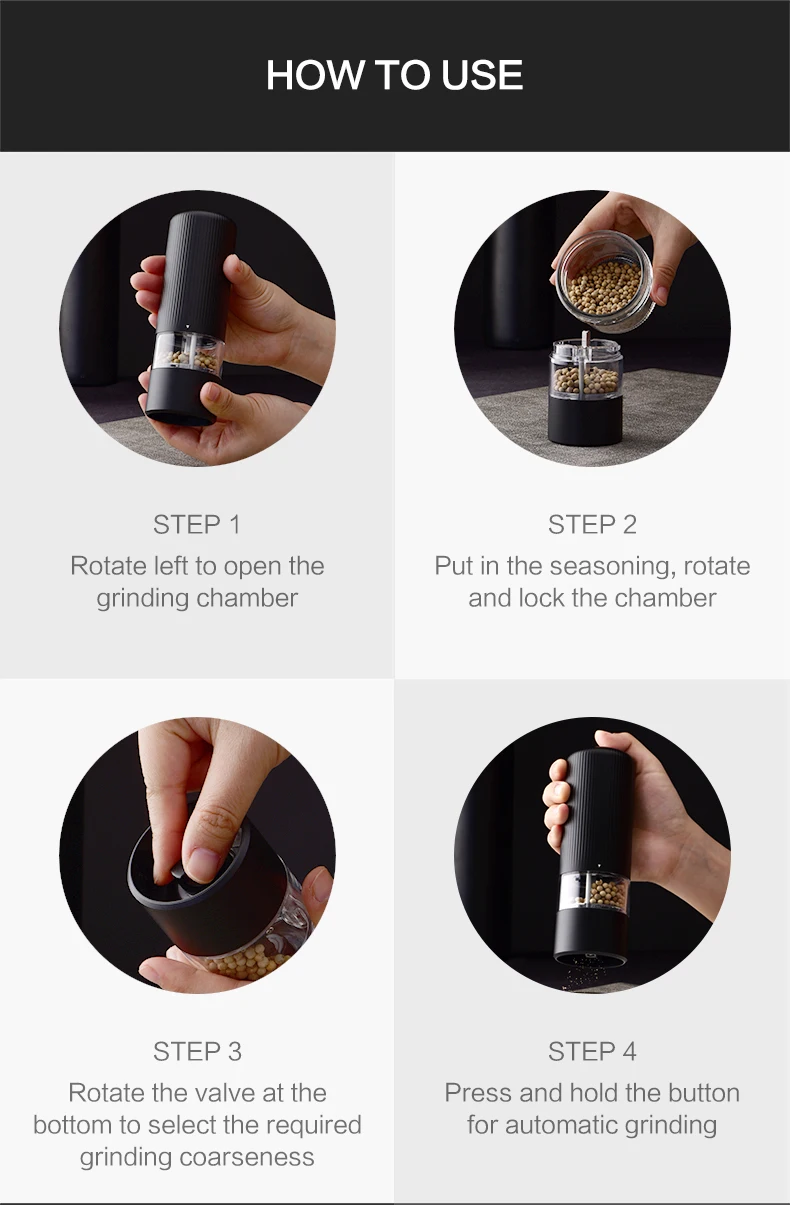 HOW TO USE

STEP 1
Rotate left to open the grinding chamber

STEP 2
Put in the seasoning, rotate and lock the chamber

STEP 3
Rotate the valve at the bottom to select the required grinding coarseness

STEP 4
Press and hold the button for automatic grinding