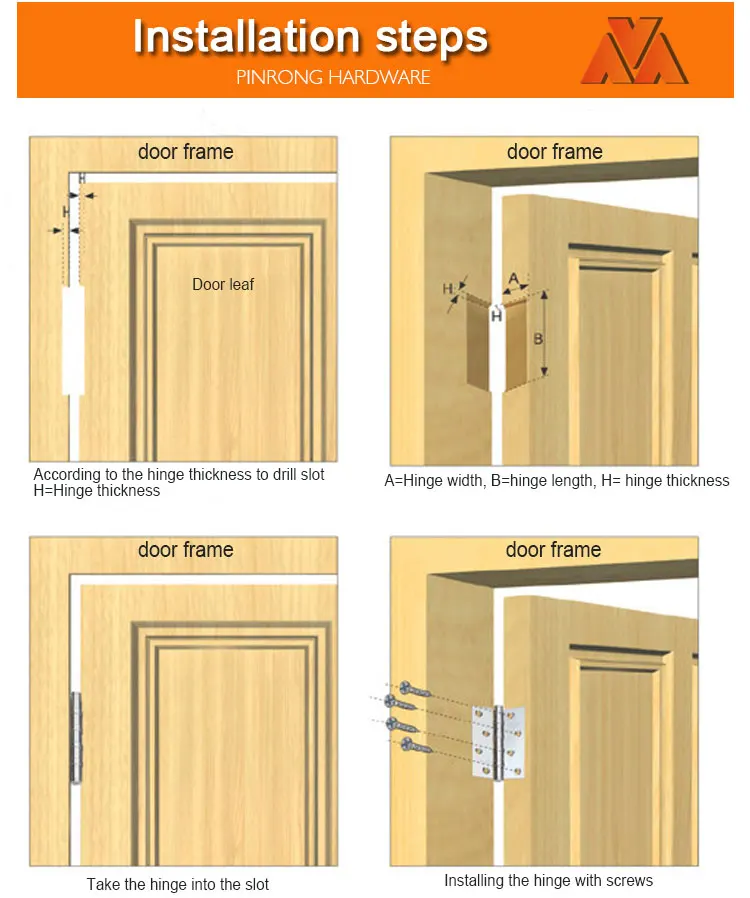 Installation steps
PINRONG HARDWARE

door frame

H

H

Door leaf

According to the hinge thickness to drill slot
H=Hinge thickness

door frame

H

A

H

B

A=Hinge width, B=hinge length, H= hinge thickness

door frame

Take the hinge into the slot

door frame

Installing the hinge with screws