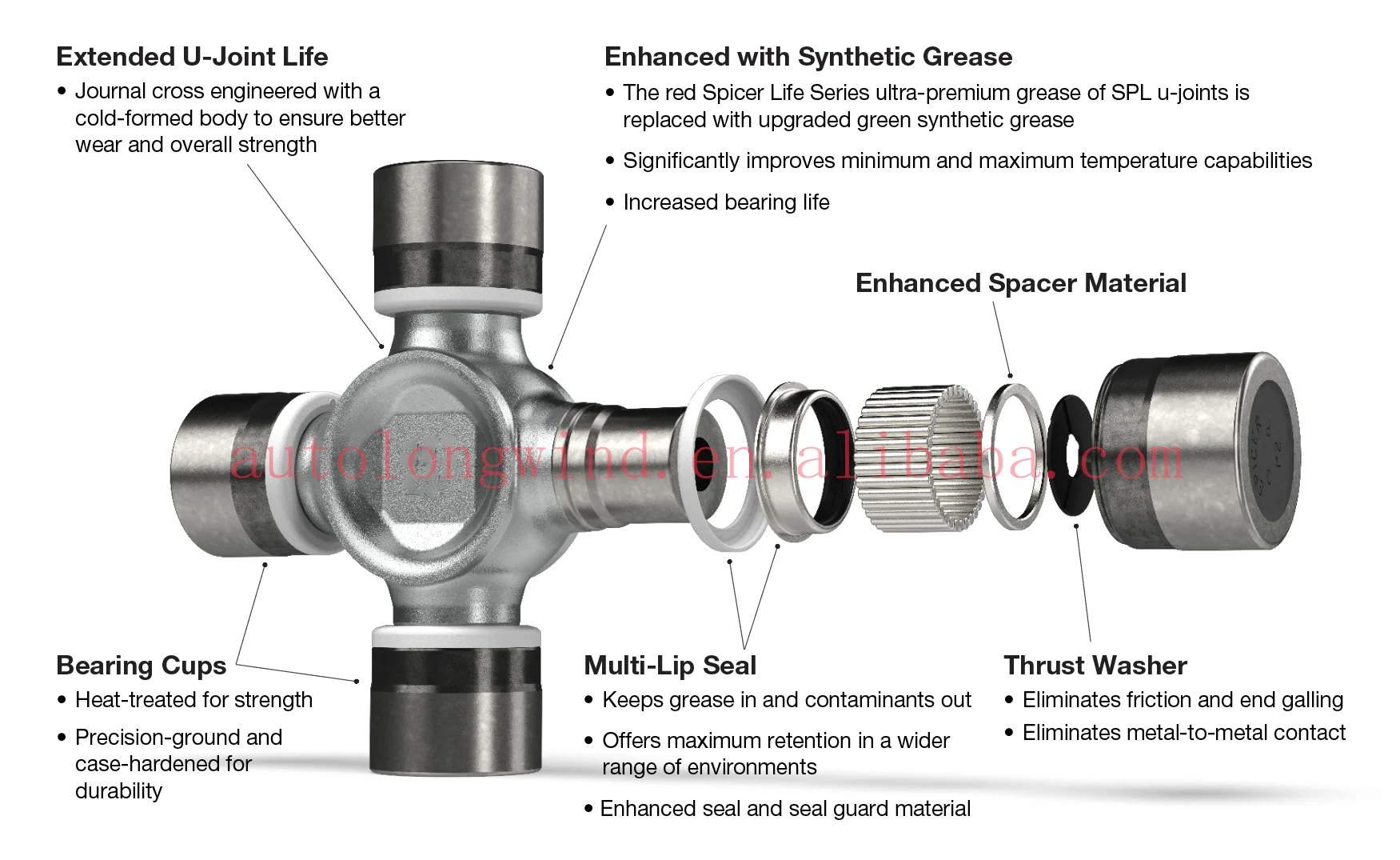 Extended U-Joint Life
• Journal cross engineered with a cold-formed body to ensure better wear and overall strength

Enhanced with Synthetic Grease
• The red Spicer Life Series ultra-premium grease of SPL u-joints is replaced with upgraded green synthetic grease
• Significantly improves minimum and maximum temperature capabilities
• Increased bearing life

Enhanced Spacer Material

autolongwind.en.alibaba.com

Bearing Cups
• Heat-treated for strength
• Precision-ground and case-hardened for durability

Multi-Lip Seal
• Keeps grease in and contaminants out
• Offers maximum retention in a wider range of environments
• Enhanced seal and seal guard material

Thrust Washer
• Eliminates friction and end galling
• Eliminates metal-to-metal contact