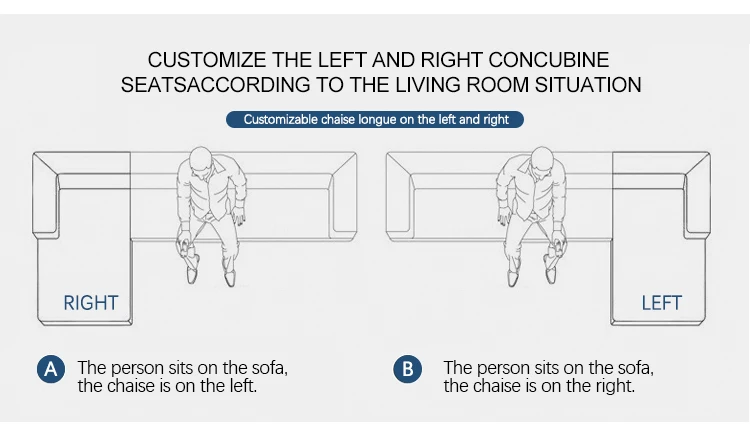 CUSTOMIZE THE LEFT AND RIGHT CONCUBINE SEATSACCORDING TO THE LIVING ROOM SITUATION

Customizable chaise longue on the left and right

RIGHT

LEFT

A The person sits on the sofa, the chaise is on the left.

B The person sits on the sofa, the chaise is on the right.