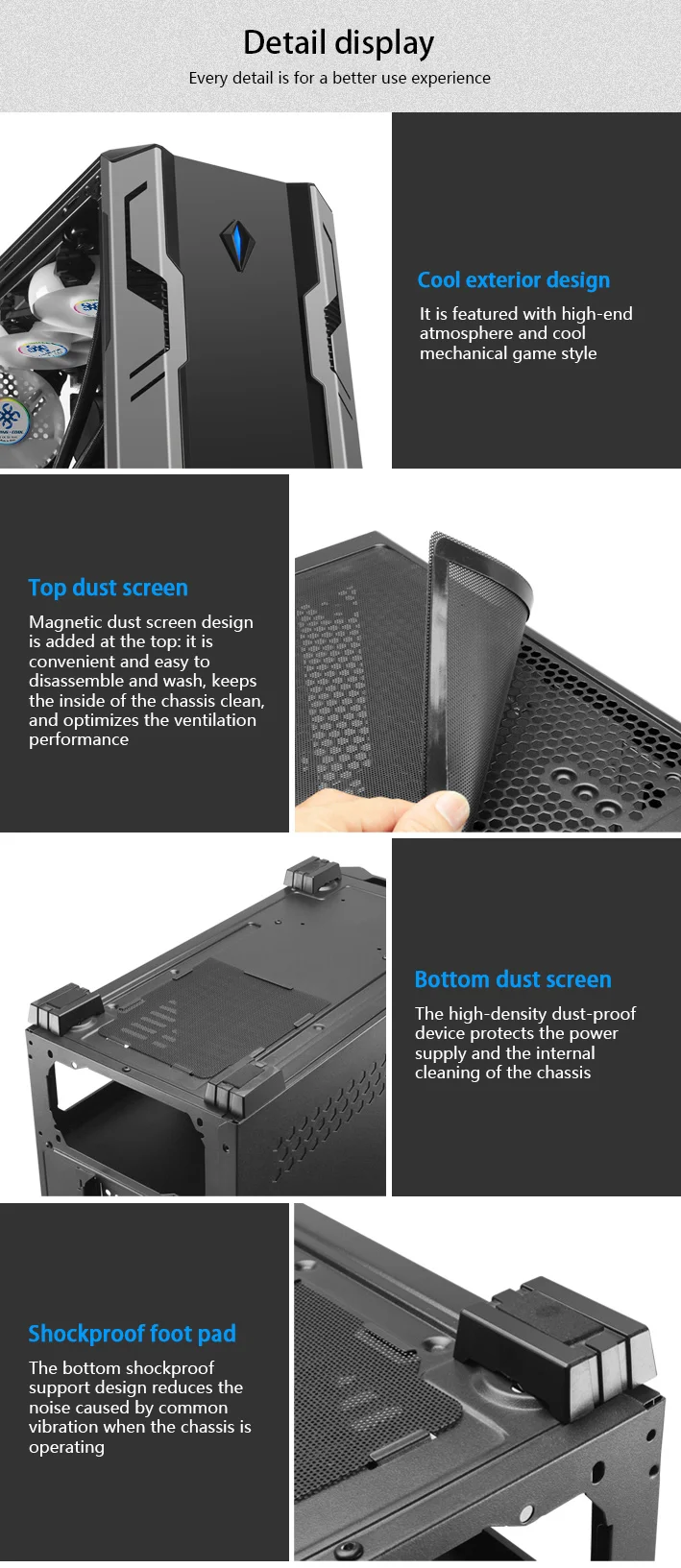 Detail display

Every detail is for a better use experience

Cool exterior design

It is featured with high-end atmosphere and cool mechanical game style

Top dust screen

Magnetic dust screen design is added at the top: it is convenient and easy to disassemble and wash, keeps the inside of the chassis clean, and optimizes the ventilation performance

Bottom dust screen

The high-density dust-proof device protects the power supply and the internal cleaning of the chassis

Shockproof foot pad

The bottom shockproof support design reduces the noise caused by common vibration when the chassis is operating