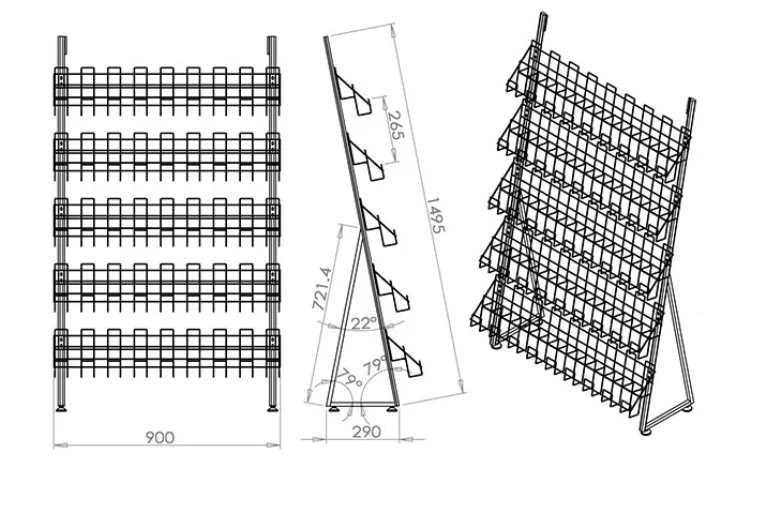 900

265

1495

721.4

22°

79°

79°

290