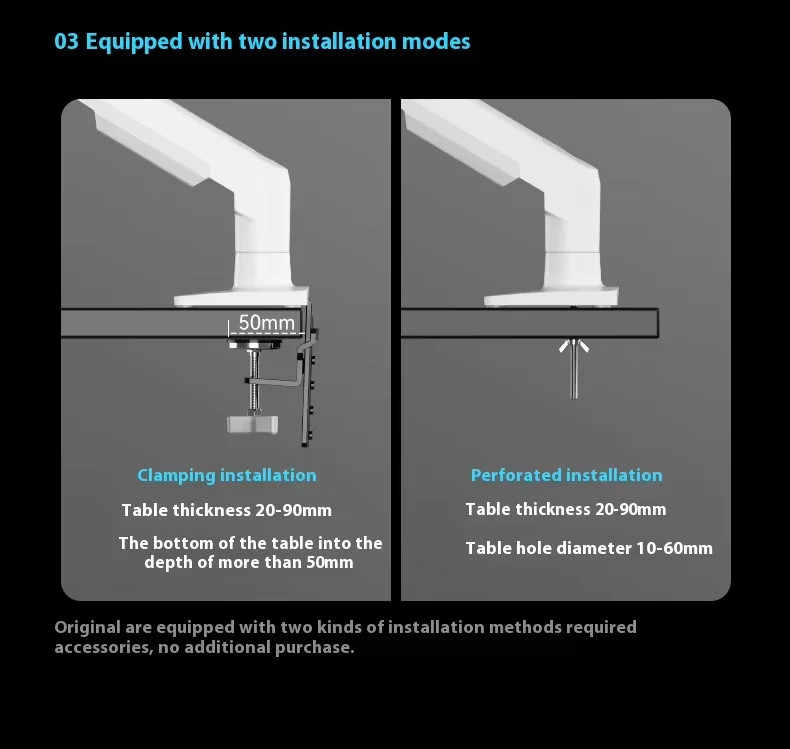 03 Equipped with two installation modes

50mm

Clamping installation

Table thickness 20-90mm

The bottom of the table into the depth of more than 50mm

Perforated installation

Table thickness 20-90mm

Table hole diameter 10-60mm

Original are equipped with two kinds of installation methods required accessories, no additional purchase.