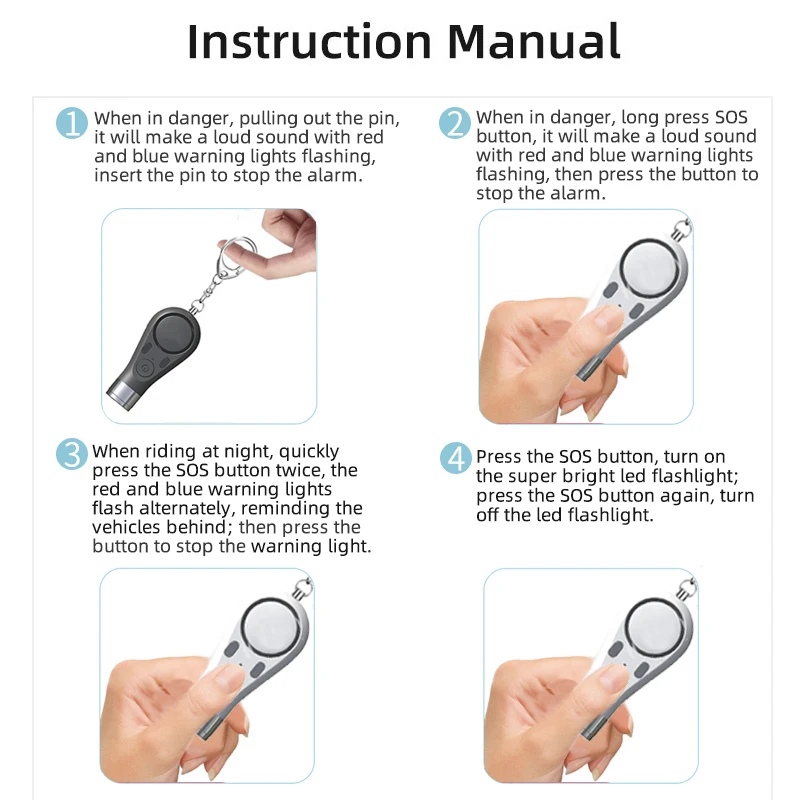 Instruction Manual

1 When in danger, pulling out the pin, it will make a loud sound with red and blue warning lights flashing, insert the pin to stop the alarm.

2 When in danger, long press SOS button, it will make a loud sound with red and blue warning lights flashing, then press the button to stop the alarm.

3 When riding at night, quickly press the SOS button twice, the red and blue warning lights flash alternately, reminding the vehicles behind; then press the button to stop the warning light.

4 Press the SOS button, turn on the super bright led flashlight; press the SOS button again, turn off the led flashlight.