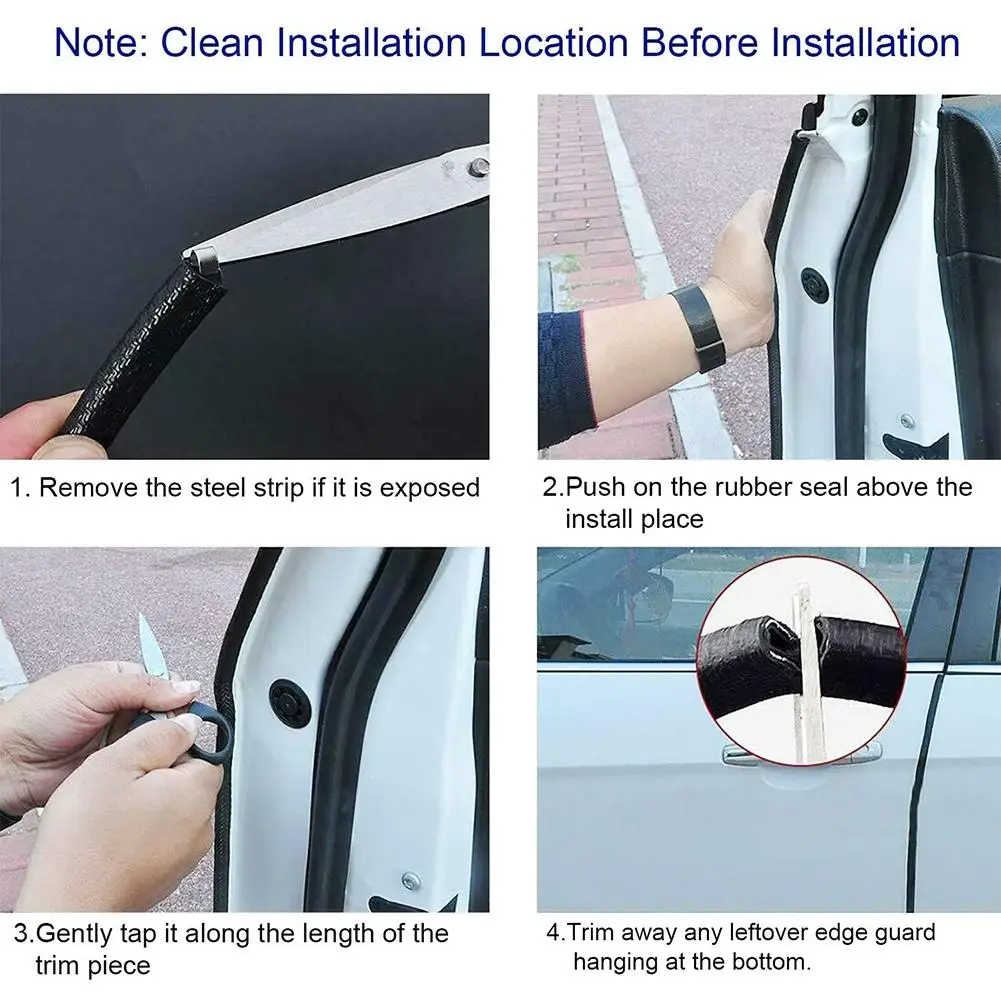 Note: Clean Installation Location Before Installation

1. Remove the steel strip if it is exposed

2.Push on the rubber seal above the install place

3.Gently tap it along the length of the trim piece

4.Trim away any leftover edge guard hanging at the bottom.