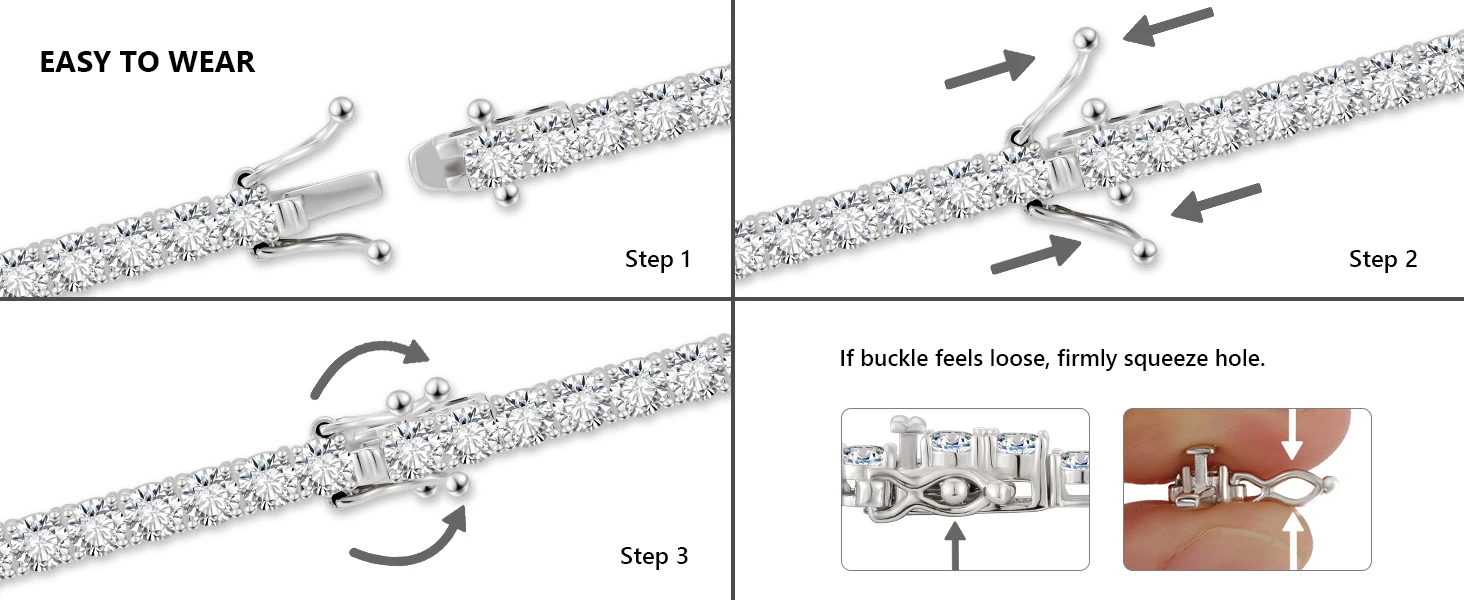 EASY TO WEAR

Step 1

Step 2

Step 3

If buckle feels loose, firmly squeeze hole.