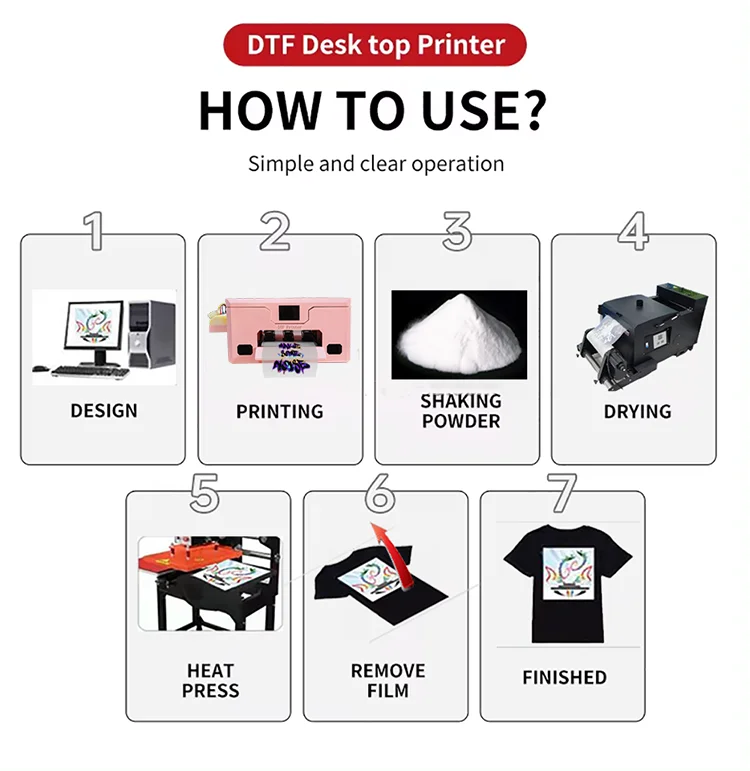 DTF Desk top Printer

HOW TO USE?

Simple and clear operation

1

DESIGN

2

PRINTING

3

SHAKING POWDER

4

DRYING

5

HEAT PRESS

6

REMOVE FILM

7

FINISHED