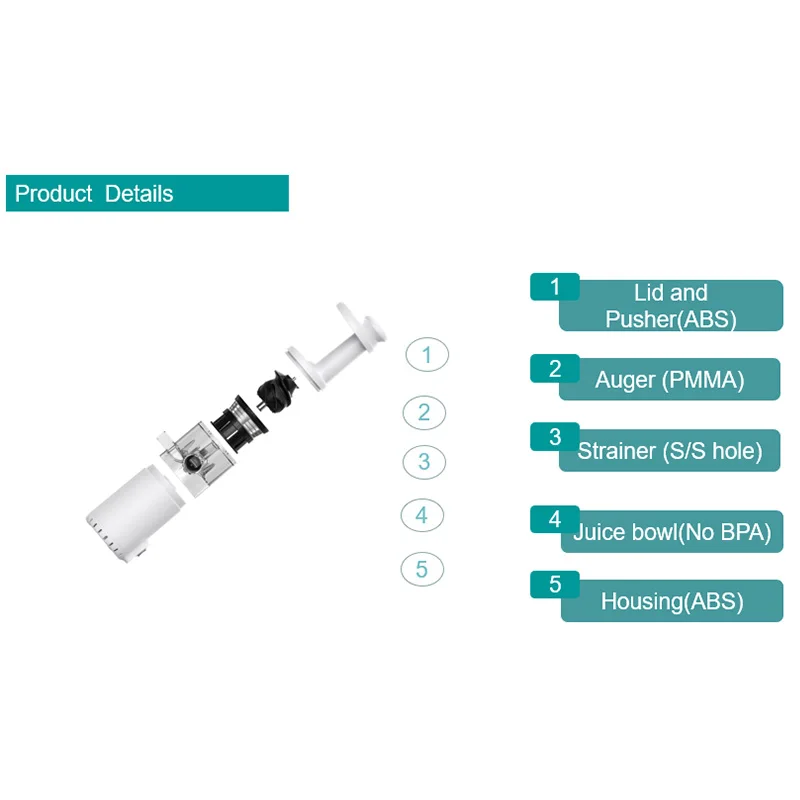 Product Details

1
2
3
4
5

1 Lid and Pusher(ABS)

2 Auger (PMMA)

3 Strainer (S/S hole)

4 Juice bowl(No BPA)

5 Housing(ABS)