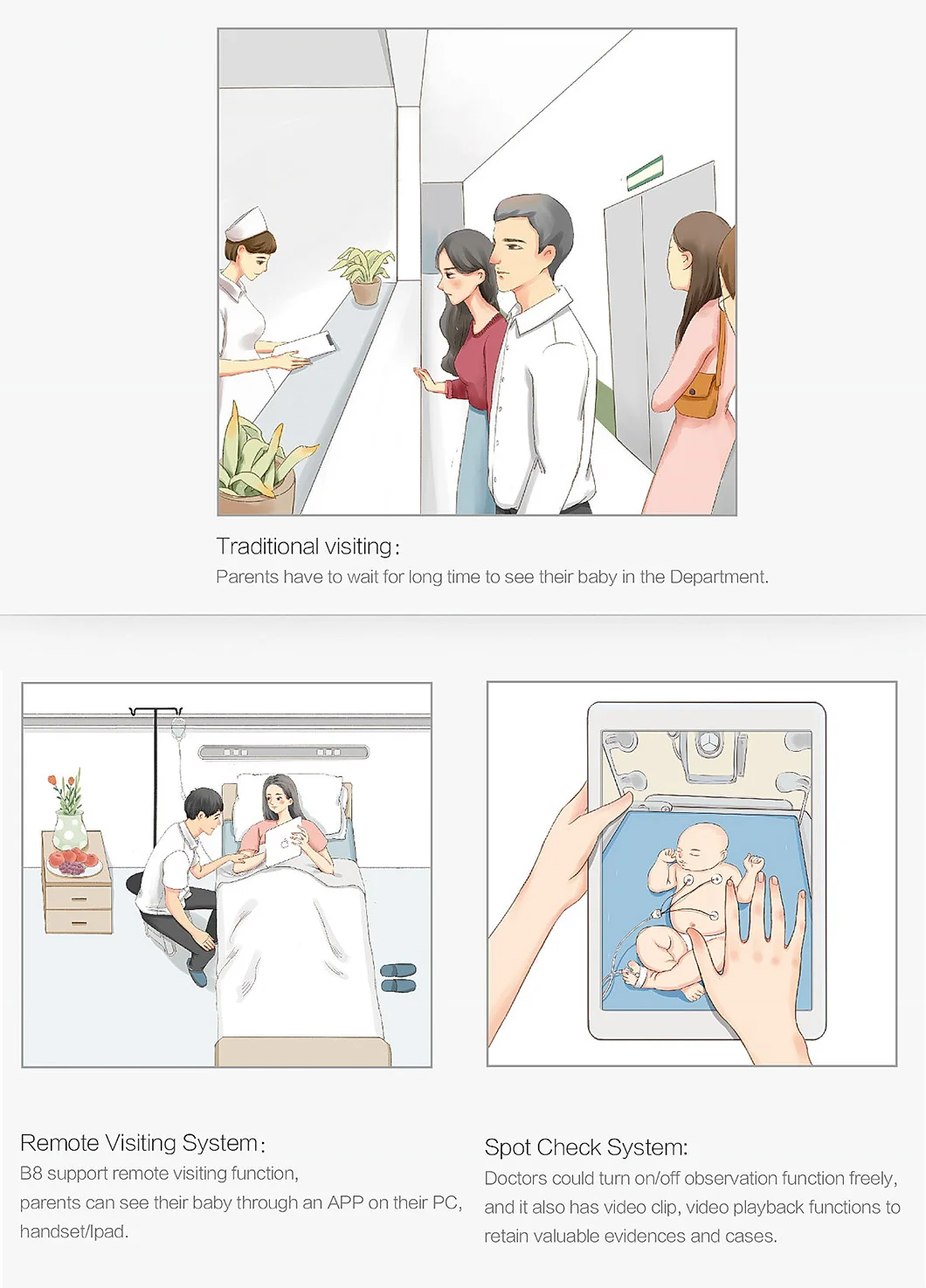 Traditional visiting:
Parents have to wait for long time to see their baby in the Department.

Remote Visiting System:
B8 support remote visiting function,
parents can see their baby through an APP on their PC, handset/Ipad.

Spot Check System:
Doctors could turn on/off observation function freely, and it also has video clip, video playback functions to retain valuable evidences and cases.