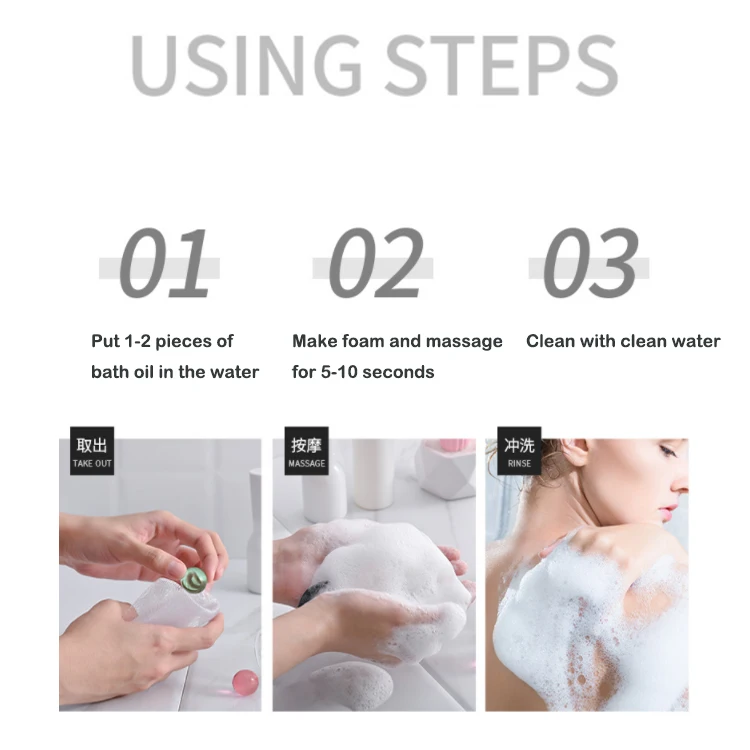 USING STEPS

01

Put 1-2 pieces of bath oil in the water

02

Make foam and massage for 5-10 seconds

03

Clean with clean water

取出
TAKE OUT

按摩
MASSAGE

冲洗
RINSE