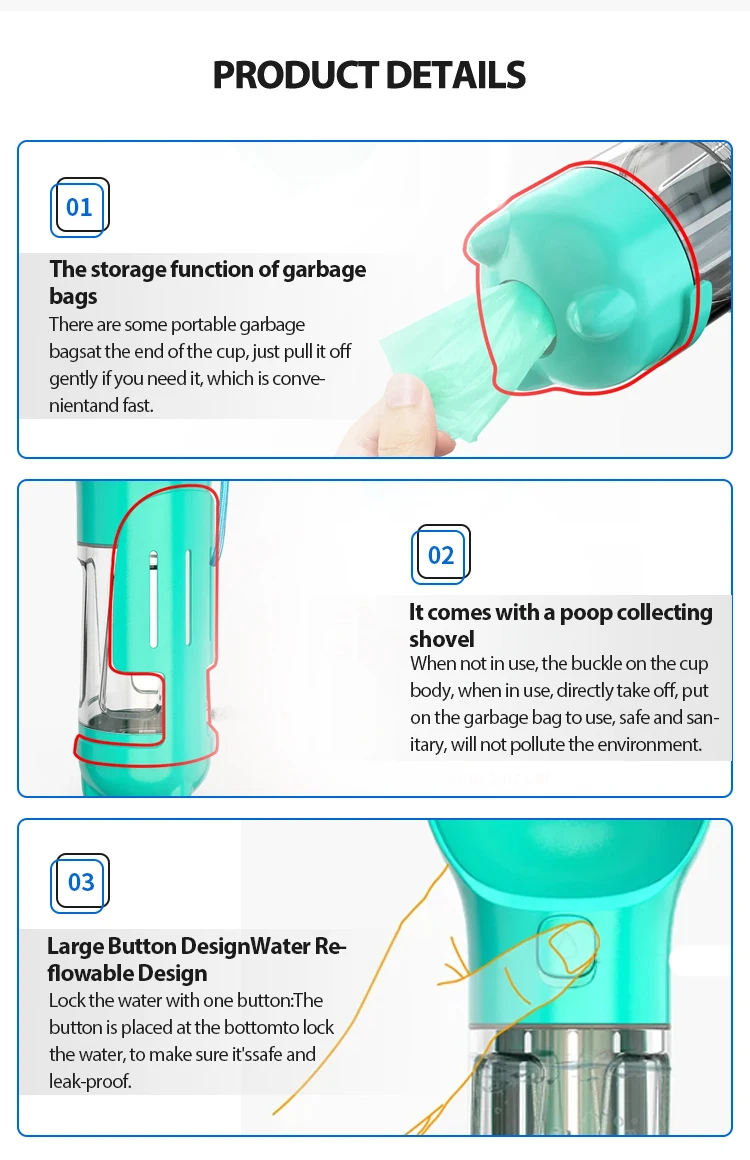 PRODUCT DETAILS

01

The storage function of garbage bags

There are some portable garbage bagsat the end of the cup, just pull it off gently if you need it, which is convenientand fast.

02

It comes with a poop collecting shovel

When not in use, the buckle on the cup body, when in use, directly take off, put on the garbage bag to use, safe and sanitary, will not pollute the environment.

03

Large Button DesignWater Reflowable Design

Lock the water with one button:The button is placed at the bottomto lock the water, to make sure it'ssafe and leak-proof.