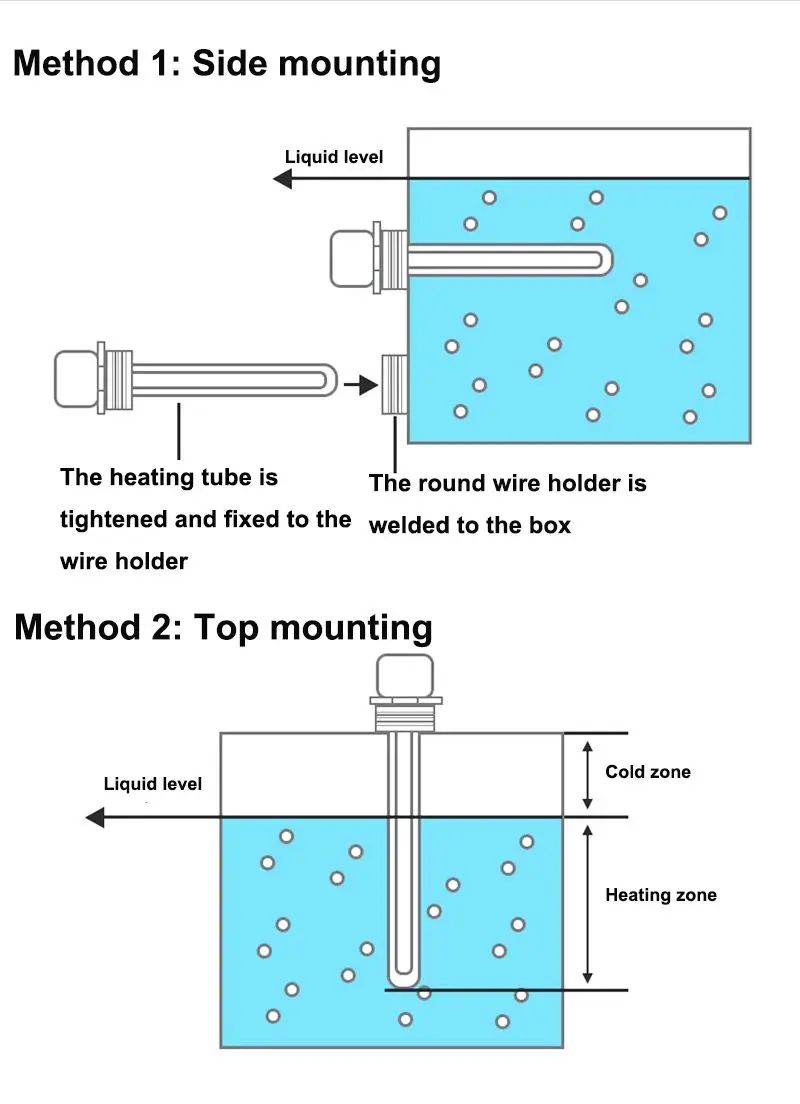 Method 1: Side mounting

Liquid level

The heating tube is tightened and fixed to the wire holder

The round wire holder is welded to the box

Method 2: Top mounting

Liquid level

Cold zone

Heating zone