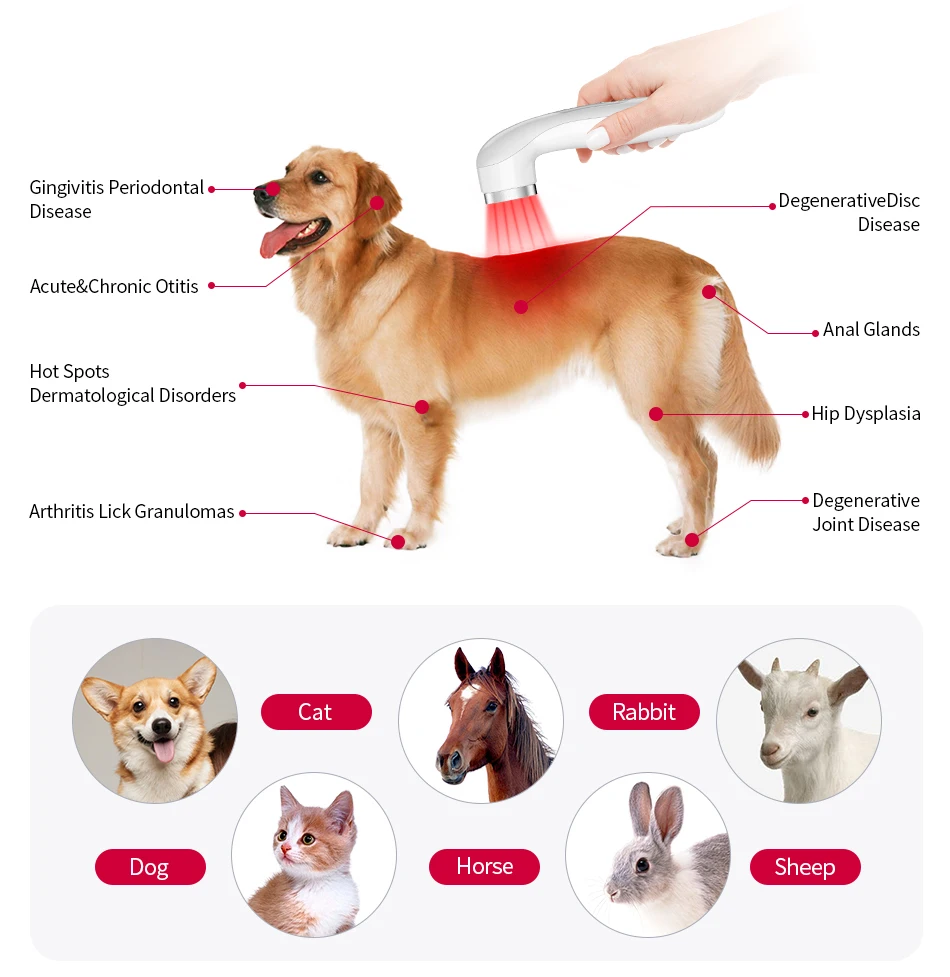 Gingivitis Periodontal Disease

Acute&Chronic Otitis

Hot Spots
Dermatological Disorders

Arthritis Lick Granulomas

DegenerativeDisc Disease

Anal Glands

Hip Dysplasia

Degenerative Joint Disease

Cat

Rabbit

Dog

Horse

Sheep