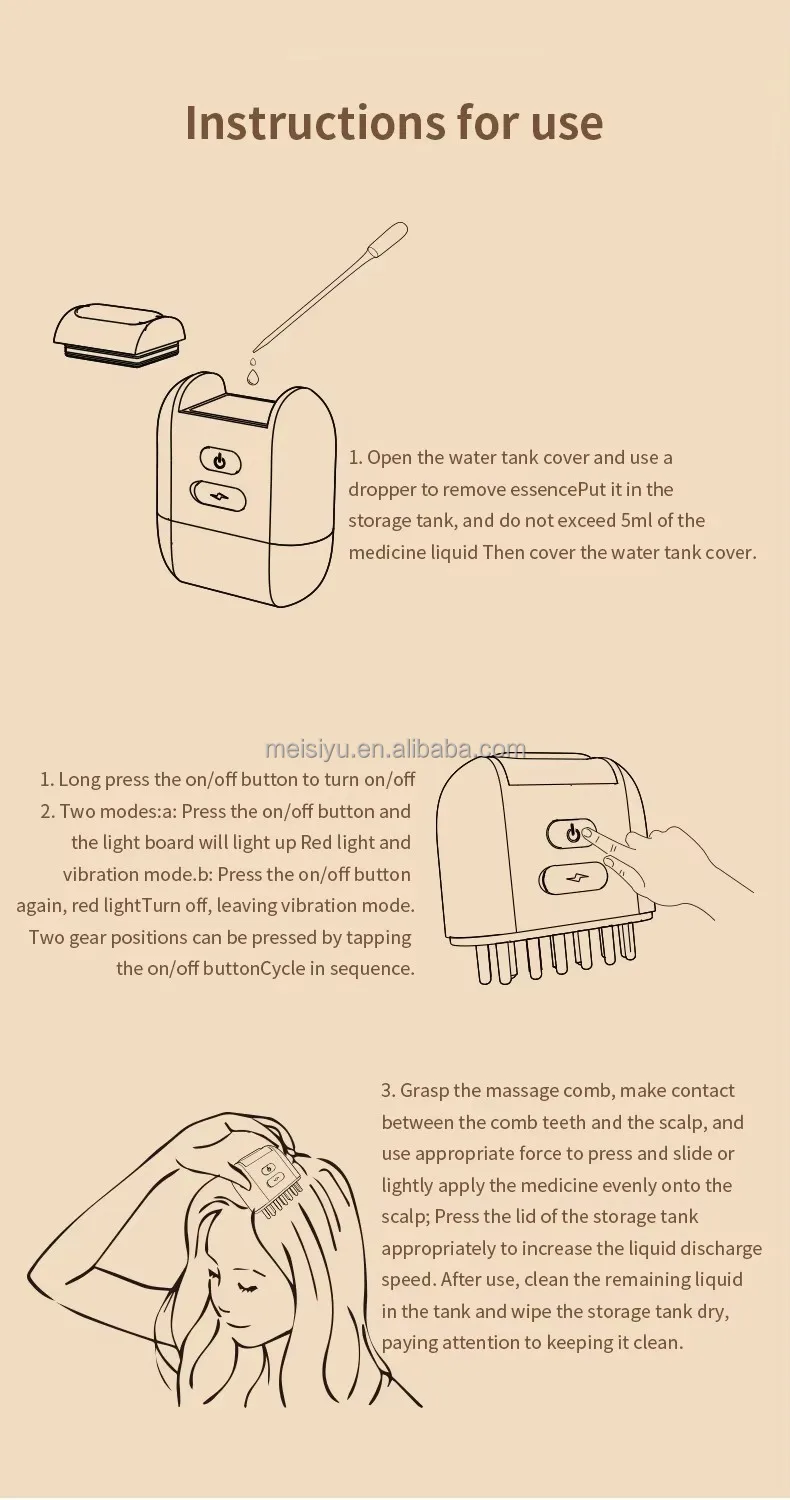 Instructions for use

1. Open the water tank cover and use a dropper to remove essencePut it in the storage tank, and do not exceed 5ml of the medicine liquid Then cover the water tank cover.

meisiyu.en.alibaba.com

1. Long press the on/off button to turn on/off
2. Two modes:a: Press the on/off button and the light board will light up Red light and vibration mode.b: Press the on/off button again, red lightTurn off, leaving vibration mode. Two gear positions can be pressed by tapping the on/off buttonCycle in sequence.

3. Grasp the massage comb, make contact between the comb teeth and the scalp, and use appropriate force to press and slide or lightly apply the medicine evenly onto the scalp; Press the lid of the storage tank appropriately to increase the liquid discharge speed. After use, clean the remaining liquid in the tank and wipe the storage tank dry, paying attention to keeping it clean.