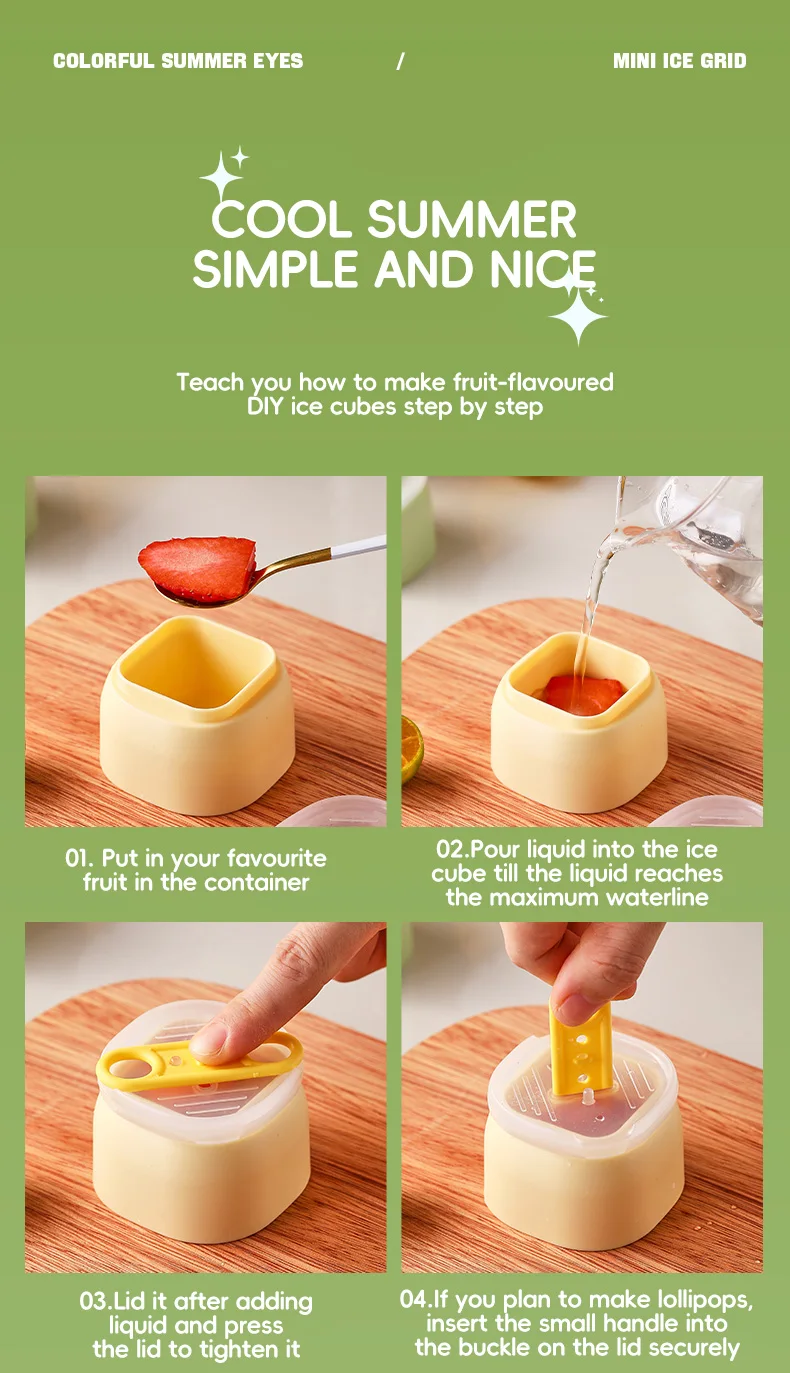 COLORFUL SUMMER EYES / MINI ICE GRID

COOL SUMMER
SIMPLE AND NICE

Teach you how to make fruit-flavoured DIY ice cubes step by step

01. Put in your favourite fruit in the container

02.Pour liquid into the ice cube till the liquid reaches the maximum waterline

03.Lid it after adding liquid and press the lid to tighten it

04.If you plan to make lollipops, insert the small handle into the buckle on the lid securely