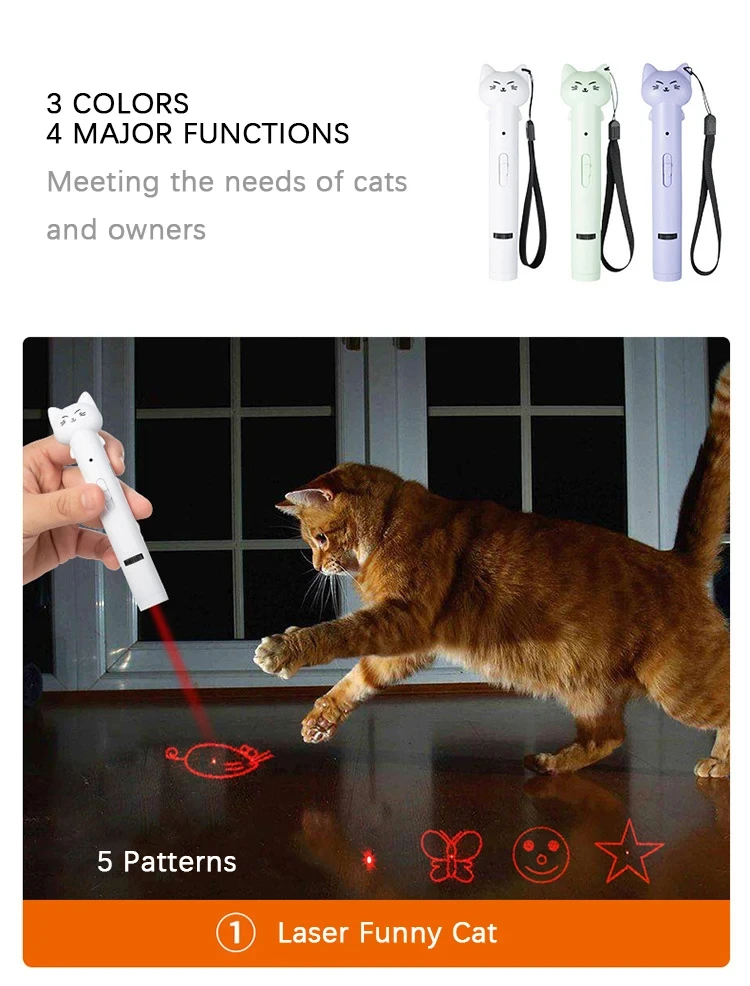 3 COLORS
4 MAJOR FUNCTIONS
Meeting the needs of cats and owners

5 Patterns

① Laser Funny Cat