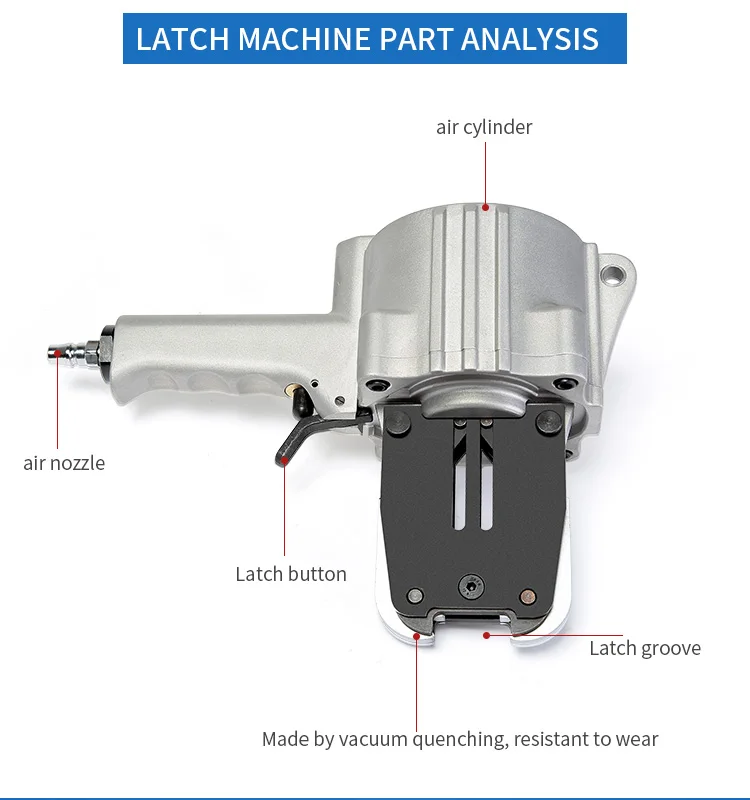 LATCH MACHINE PART ANALYSIS

air cylinder

air nozzle

Latch button

Latch groove

Made by vacuum quenching, resistant to wear