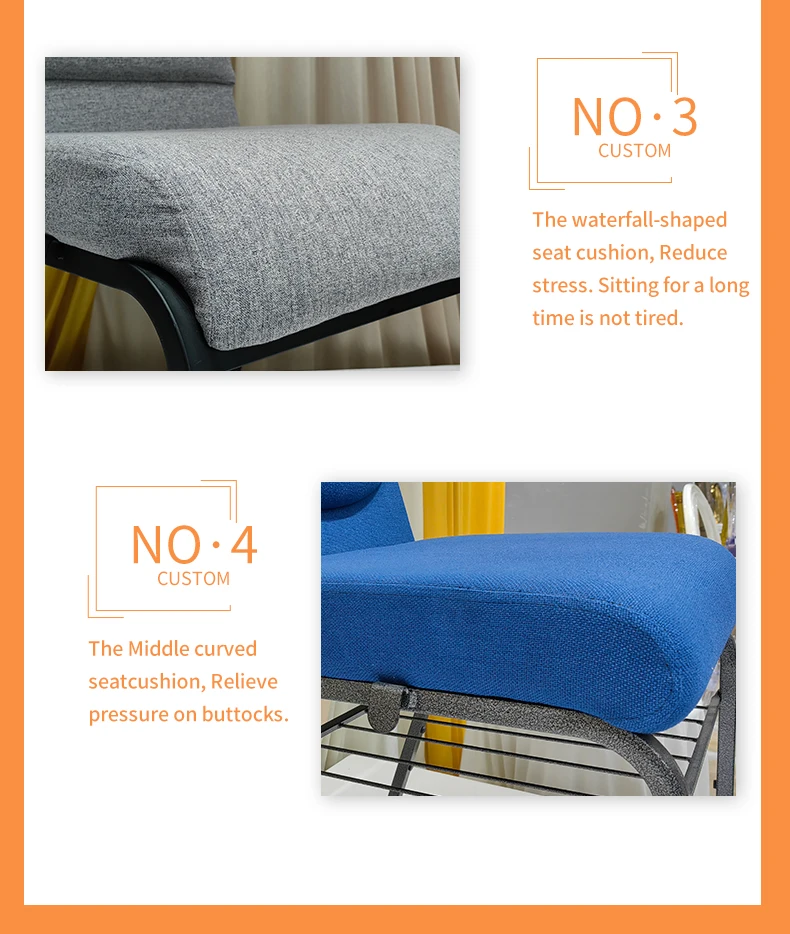 NO·3
CUSTOM

The waterfall-shaped seat cushion, Reduce stress. Sitting for a long time is not tired.

NO·4
CUSTOM

The Middle curved seatcushion, Relieve pressure on buttocks.